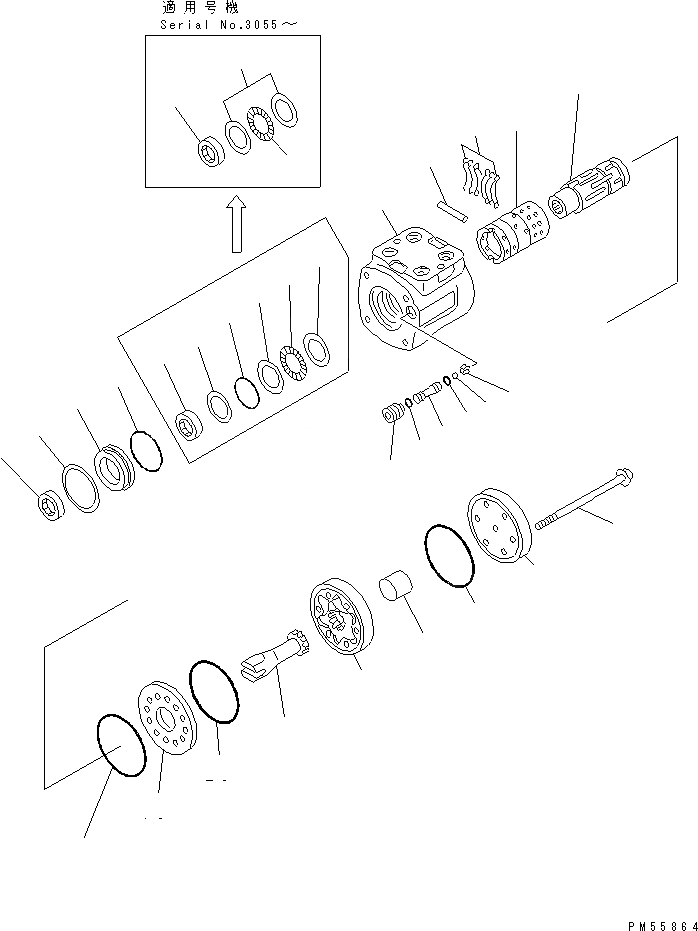 適用号機
Serial No.3055～

PM55864