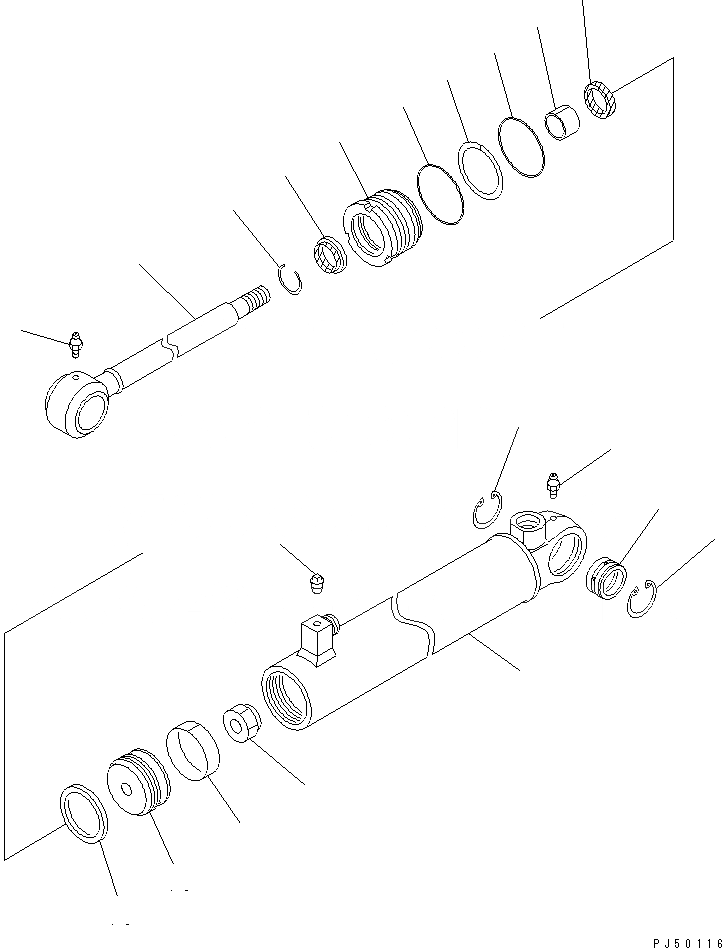 PJ50116