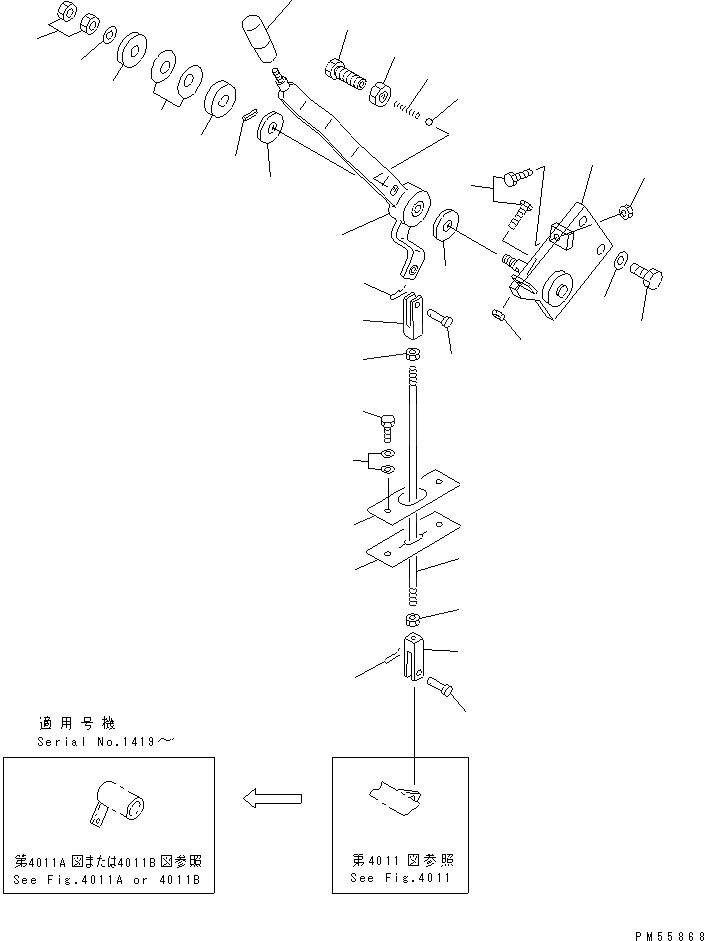 適用号機
Serial No.1419～

第4011A図または4011B図参照
See Fig.4011A or 4011B

第4011図参照
See Fig.4011

PM55868