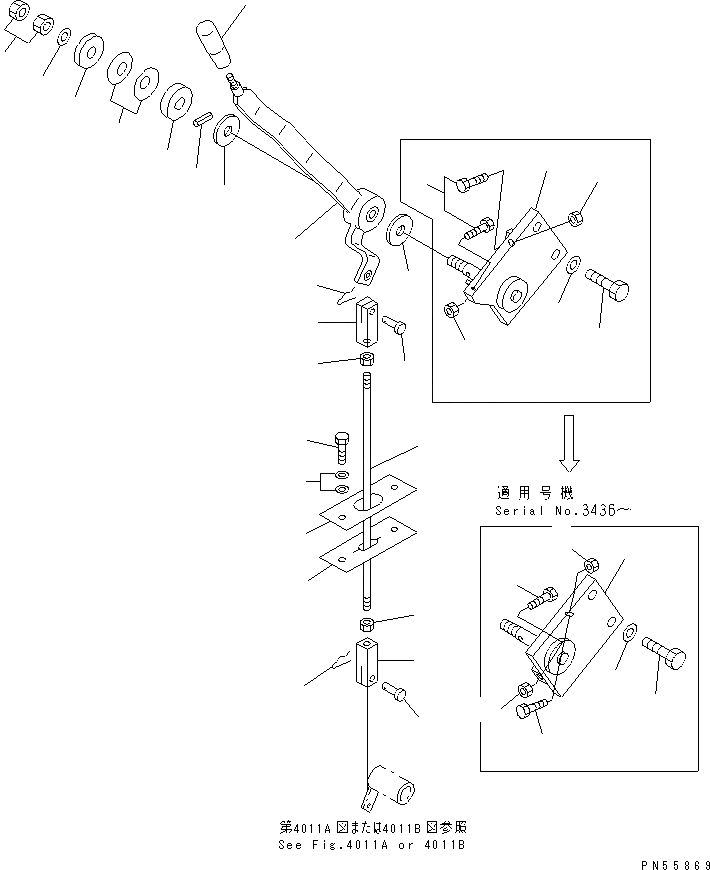 適用号機
Serial No.3436～

第4011A図または4011B図参照
See Fig.4011A or 4011B

PN55869