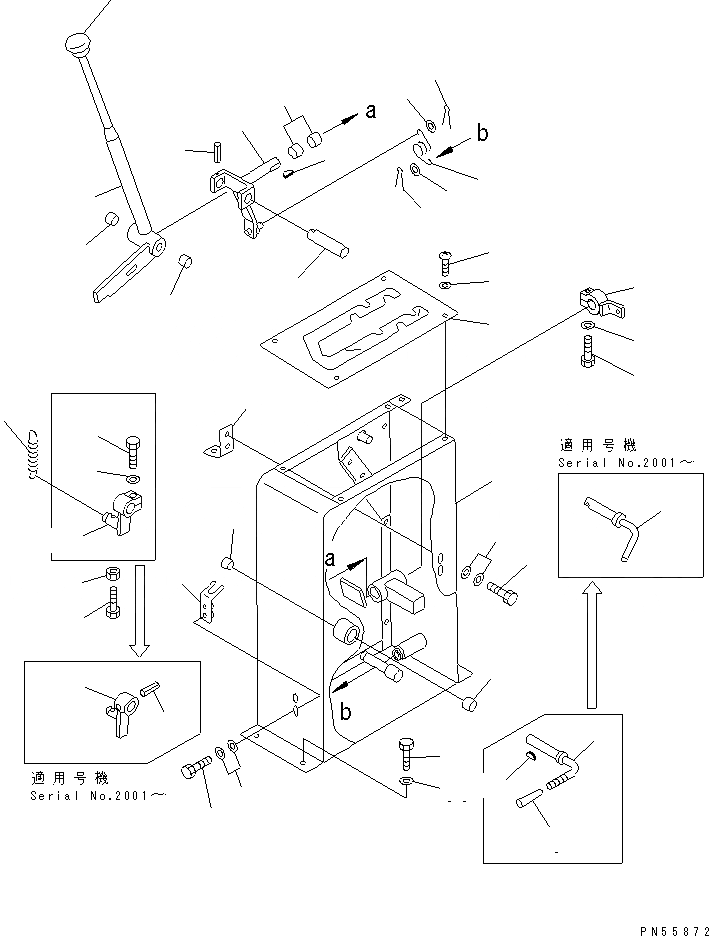 a

b

適用号機
Serial No.2001～

a

b

適用号機
Serial No.2001～

PN55872