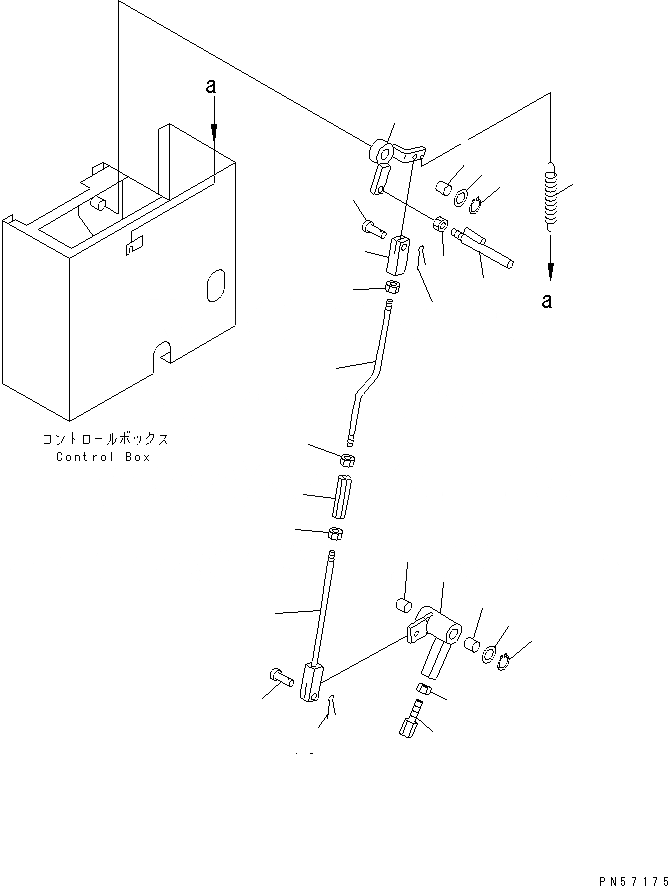 a
a
コントロールボックス
Control Box
PN57175