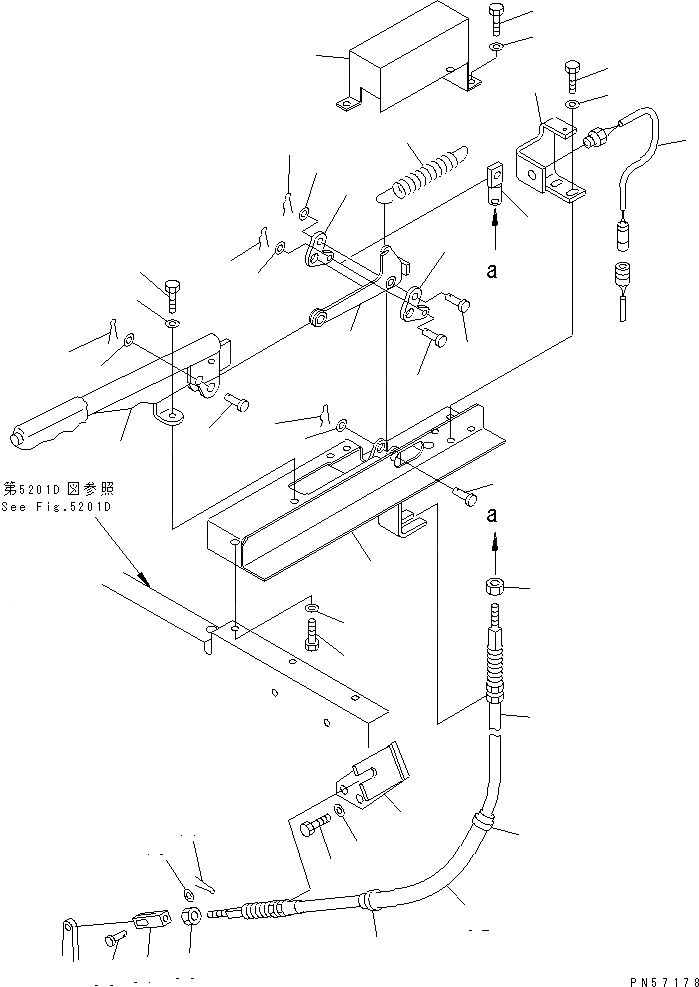 a

第5201D図参照
See Fig.5201D

a

PN57178