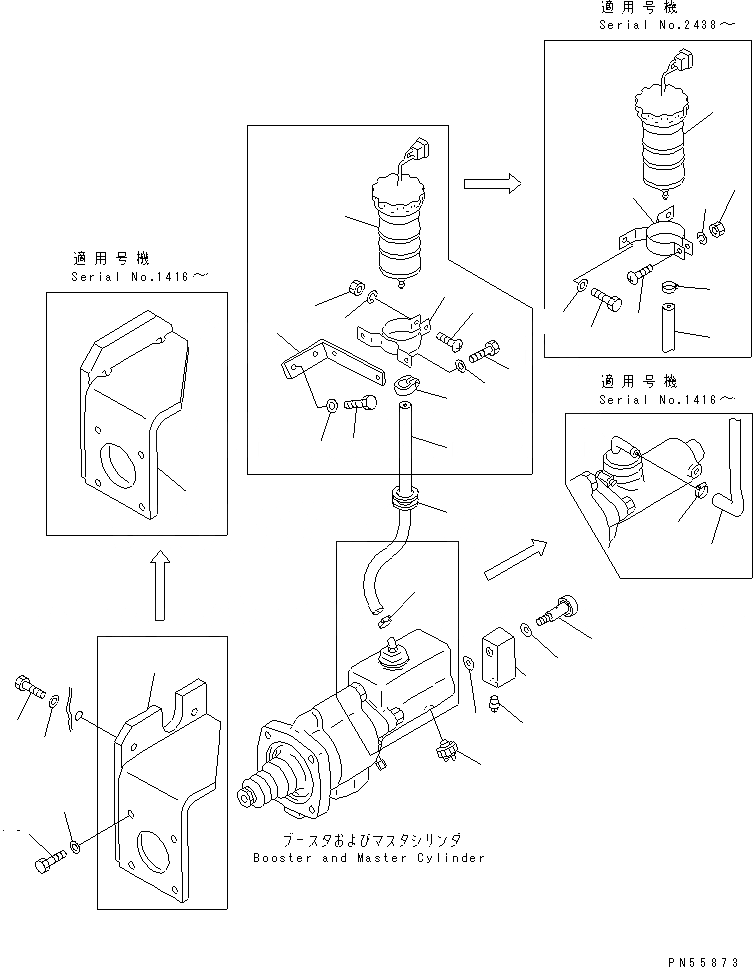 適用号機
Serial No.2438～

適用号機
Serial No.1416～

適用号機
Serial No.1416～

ブースタおよびマスタシリンダ
Booster and Master Cylinder

PN55873