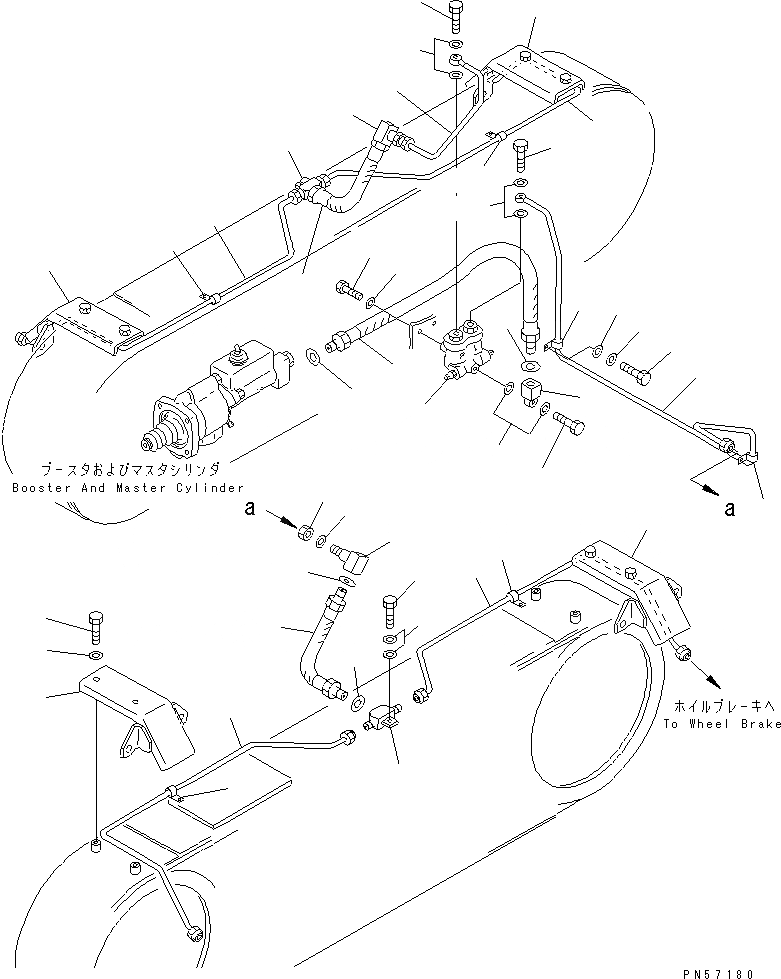 ブースタおよびマスタシリンダ
Booster And Master Cylinder

a

a

ホイルブレーキへ
To Wheel Brake

PN57180