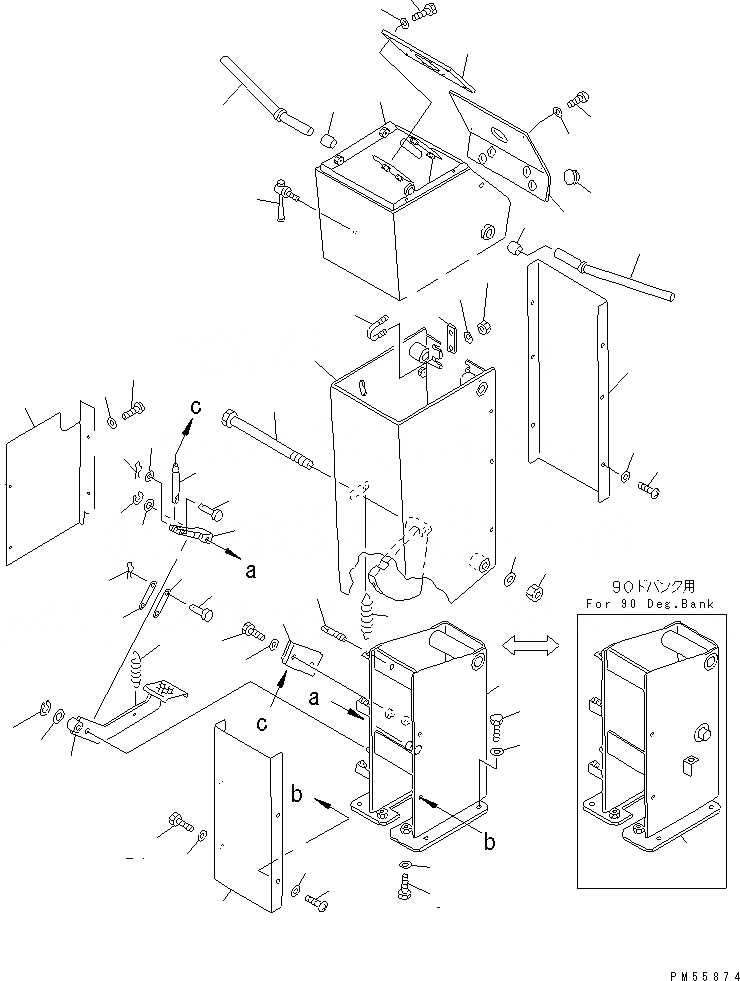 c
a
c
a
b
b
90ドバンク用
For 90 Deg.Bank
PM55874