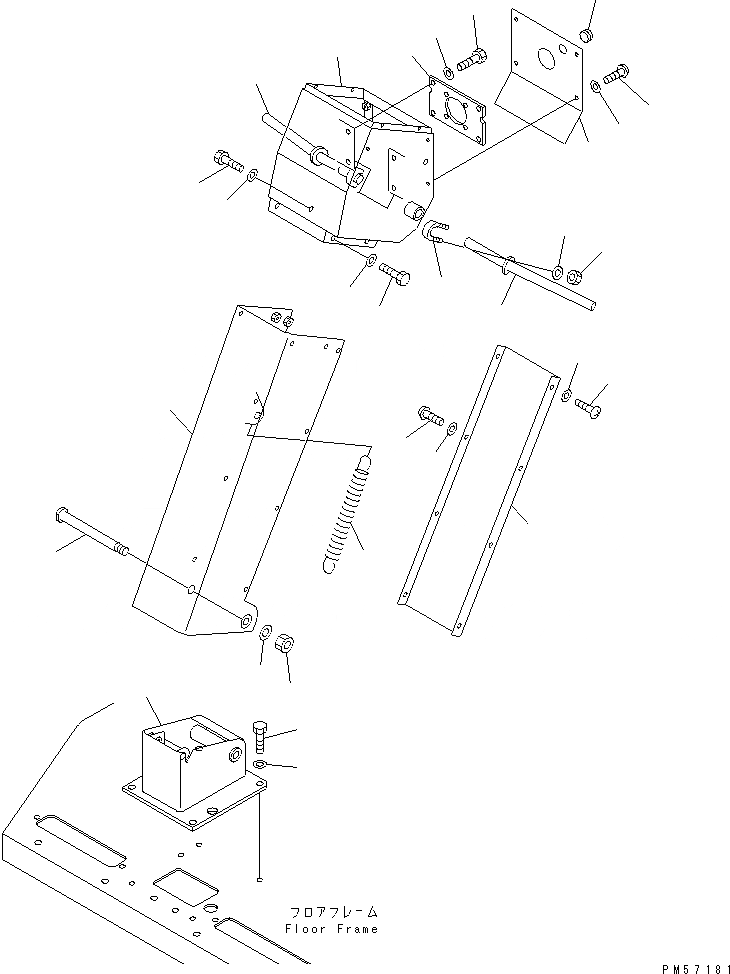 フロアフレーム
Floor Frame

PM57181