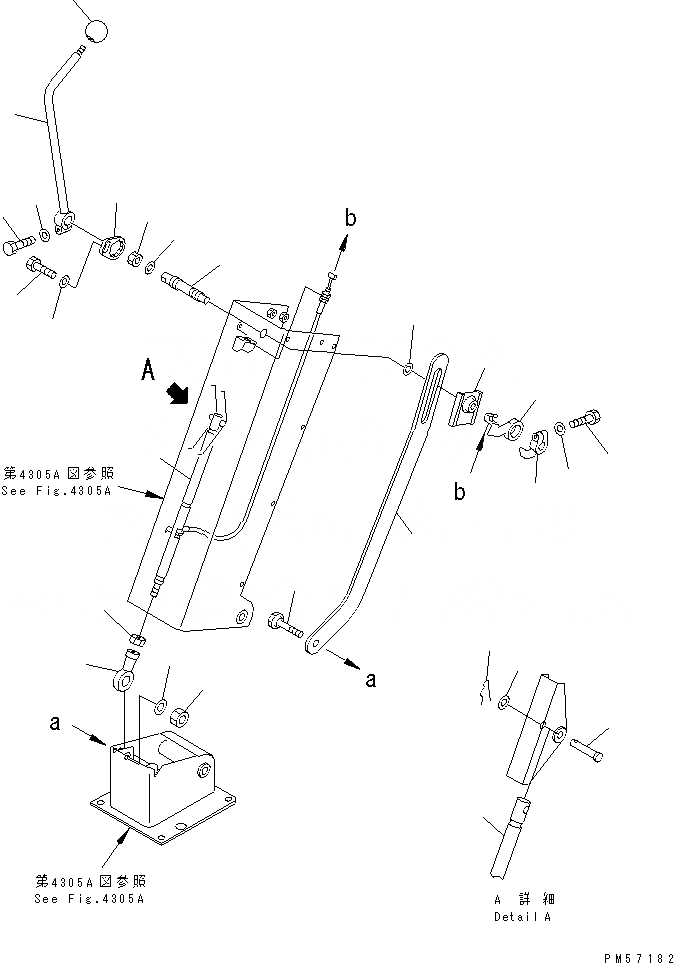 b

A

第4305A図参照
See Fig.4305A

b

a

a

第4305A図参照
See Fig.4305A

A 詳細
Detail A

PM57182