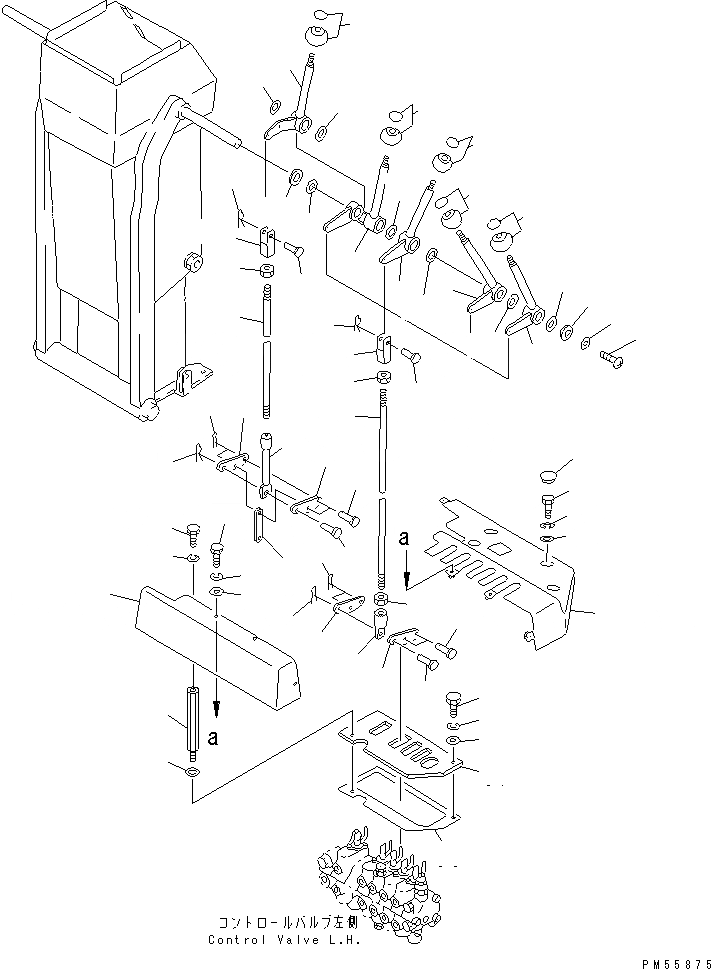 a

a

コントロールバルブ左側
Control Valve L.H.

PM55875