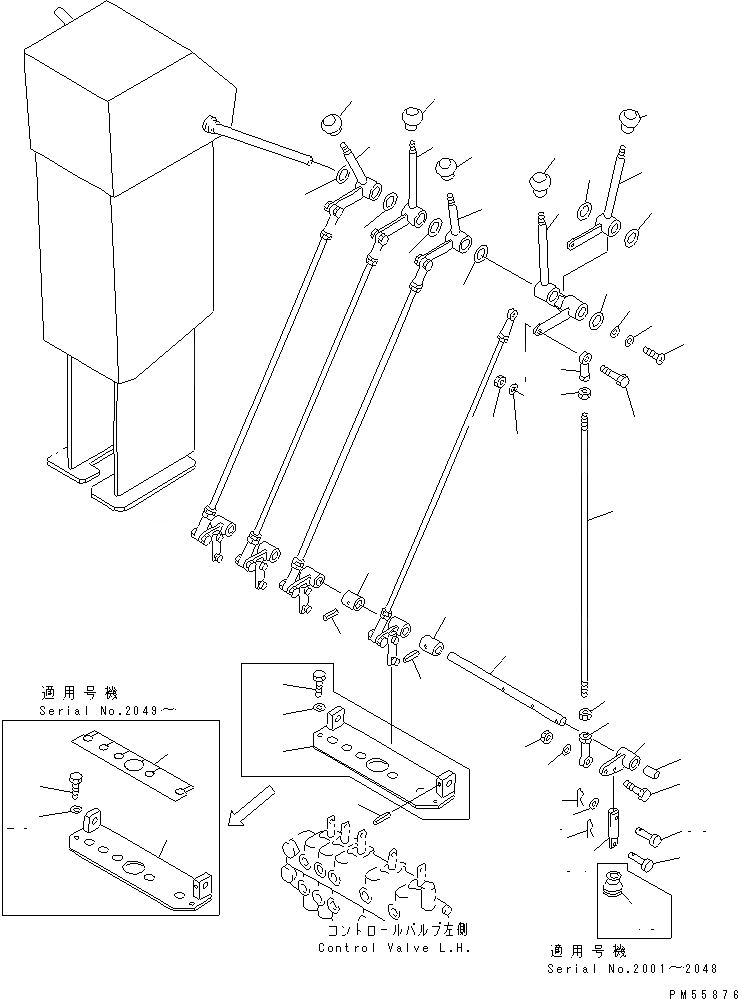 適用号機
Serial No.2049～

コントロールバルブ左側
Control Valve L.H.

適用号機
Serial No.2001～2048

PM55878