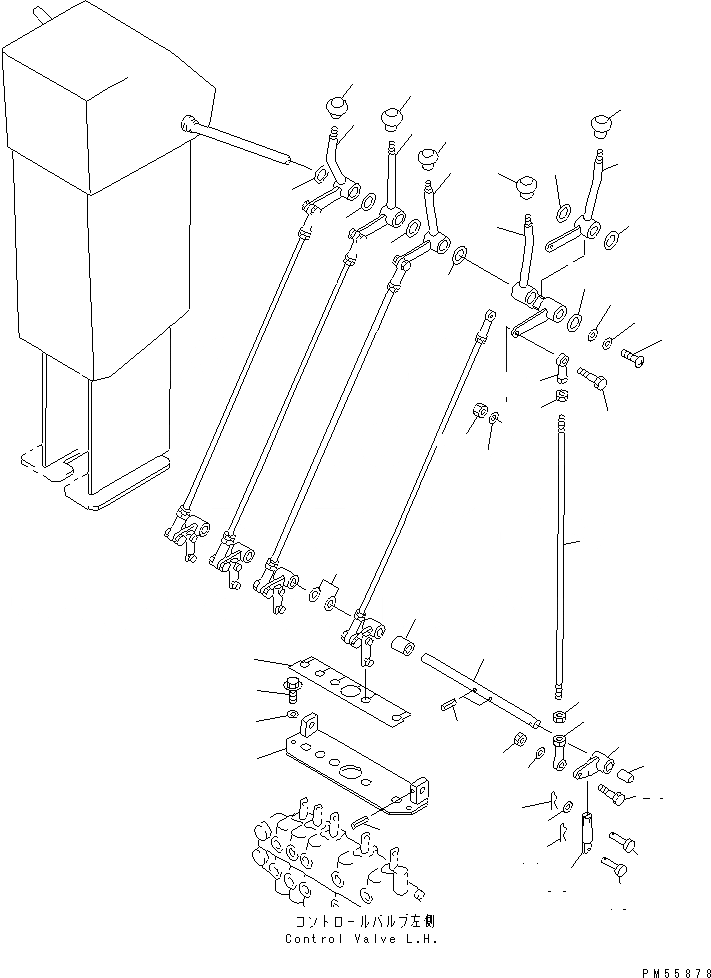 コントロールバルブ左側
Control Valve L.H.

PM55878