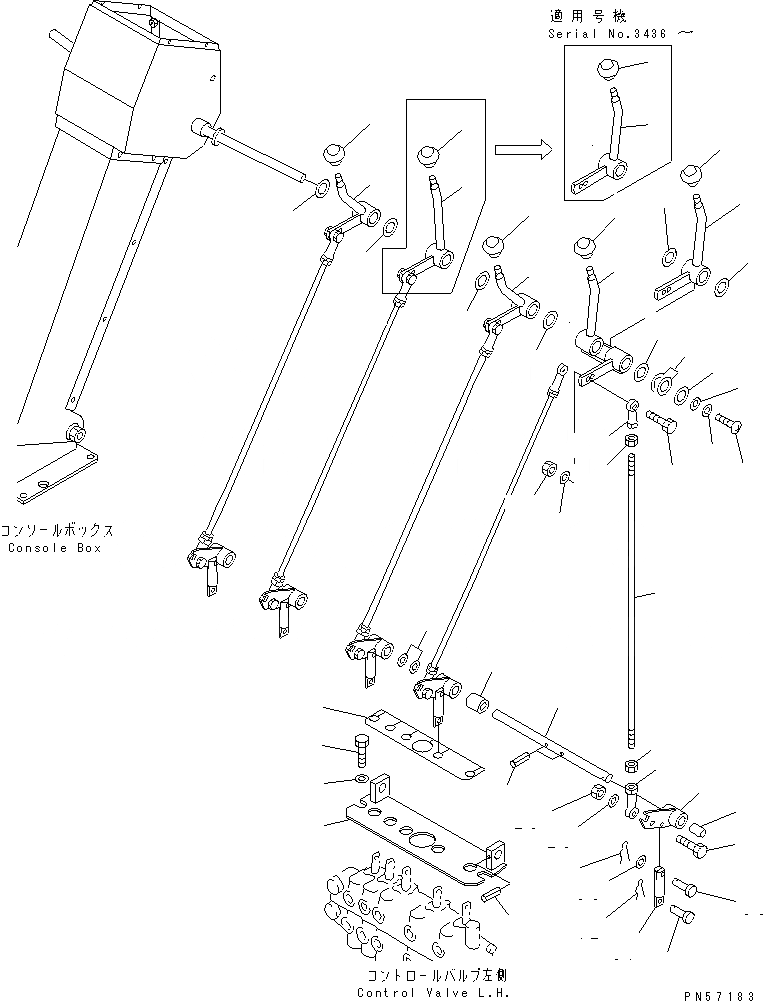 適用号機
Serial No.3436 ～

コンソールボックス
Console Box

コントロールバルブ左側
Control Valve L.H.

PN57183