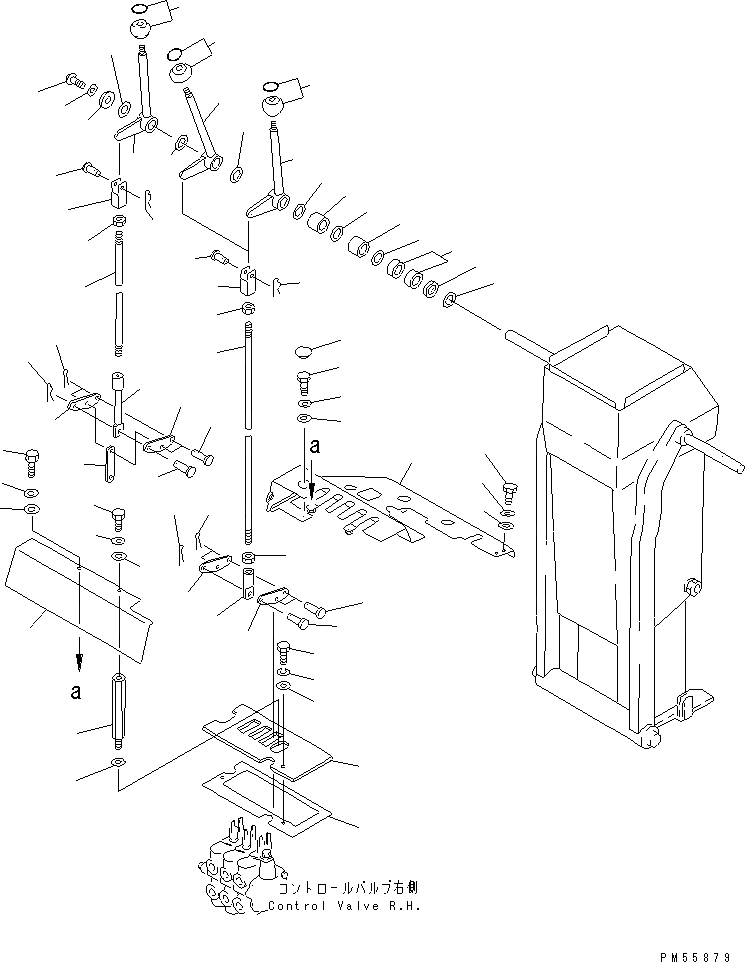 a

a

コントロールバルブ右側
Control Valve R.H.

PM55879