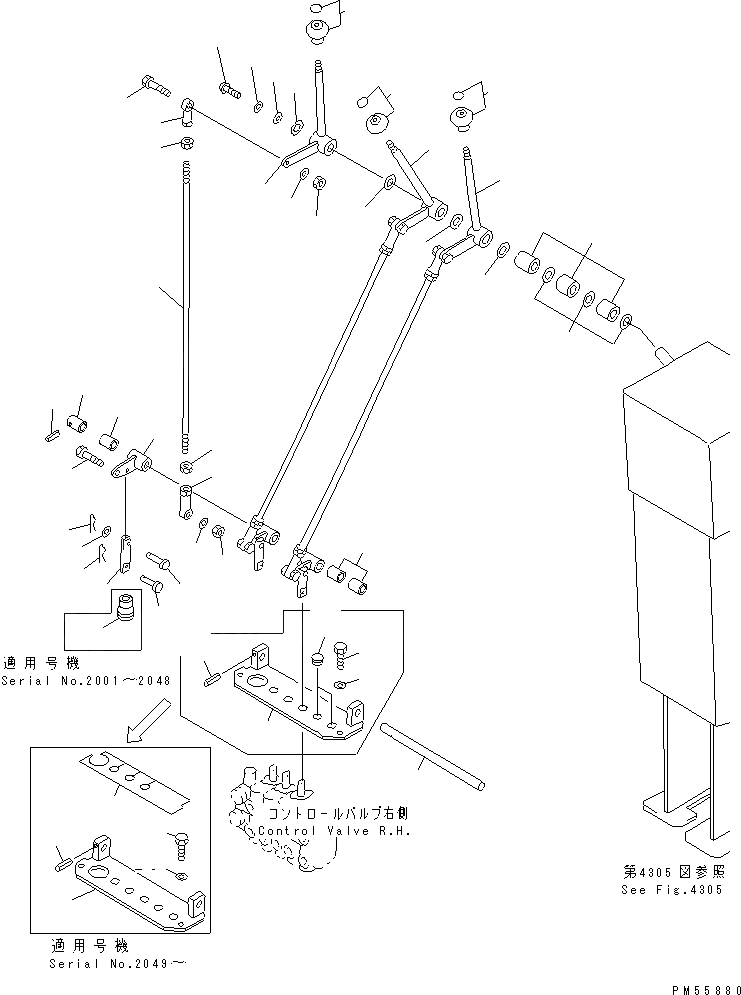 適用号機
Serial No.2001～2048

コントロールバルブ右側
Control Valve R.H.

第4305図参照
See Fig.4305

適用号機
Serial No.2049～

PM55880