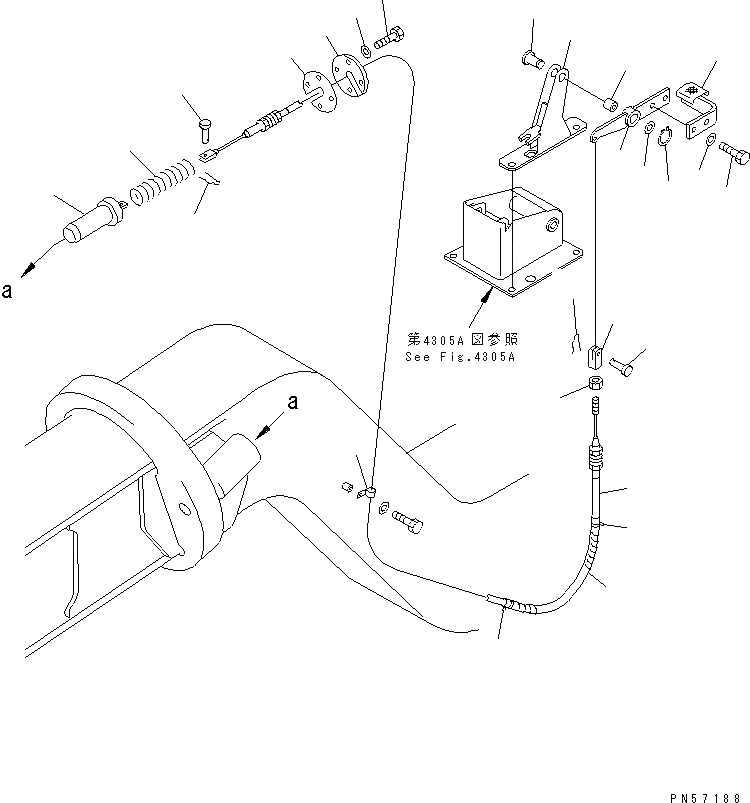 a

第4305A図参照
See Fig.4305A

a

PN57188