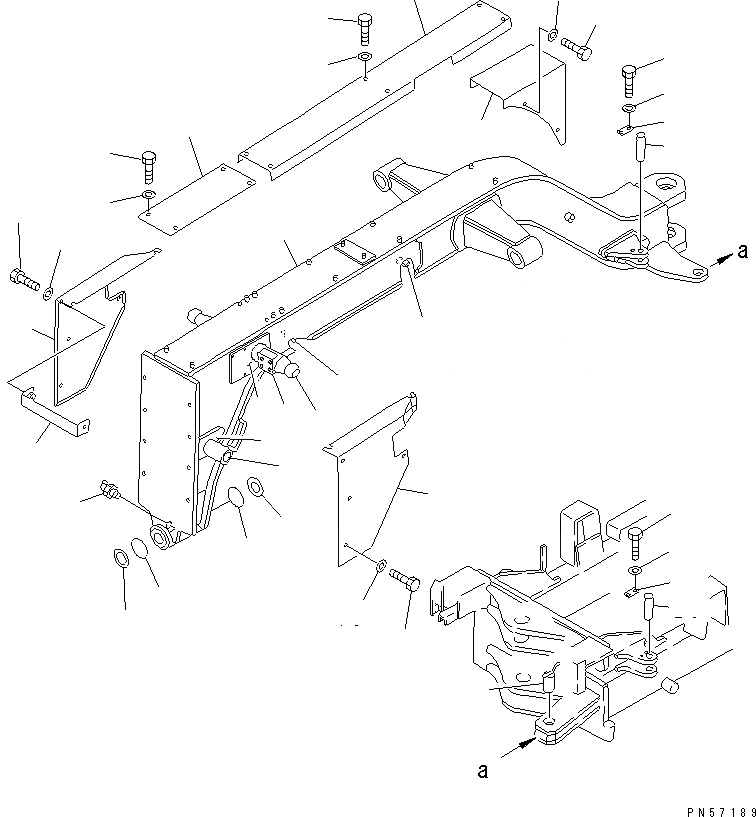 a

a

PN57189