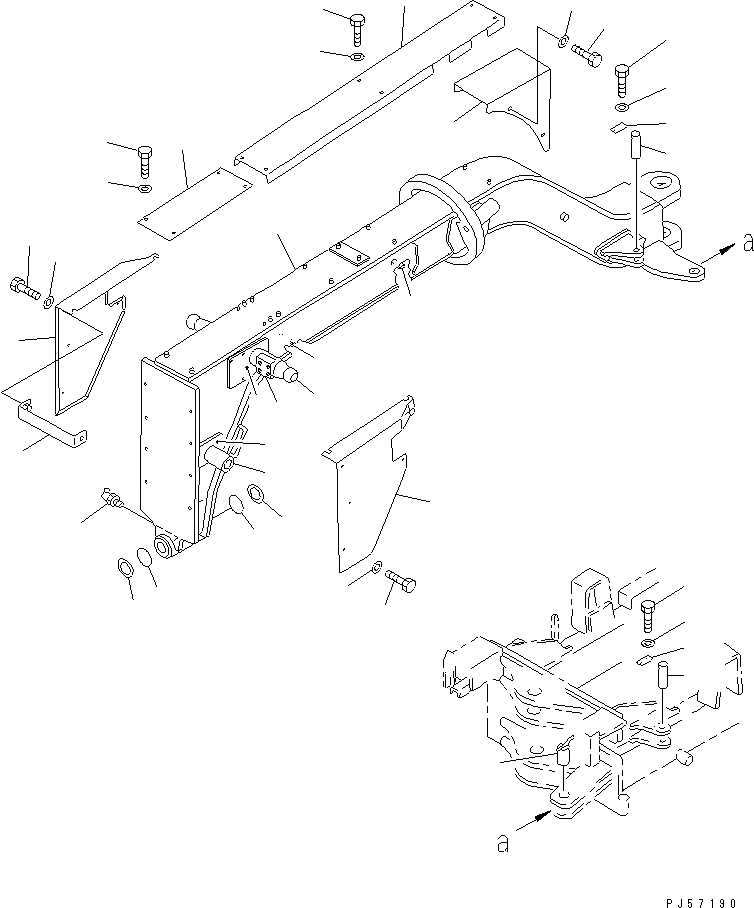 a

a

PJ57190