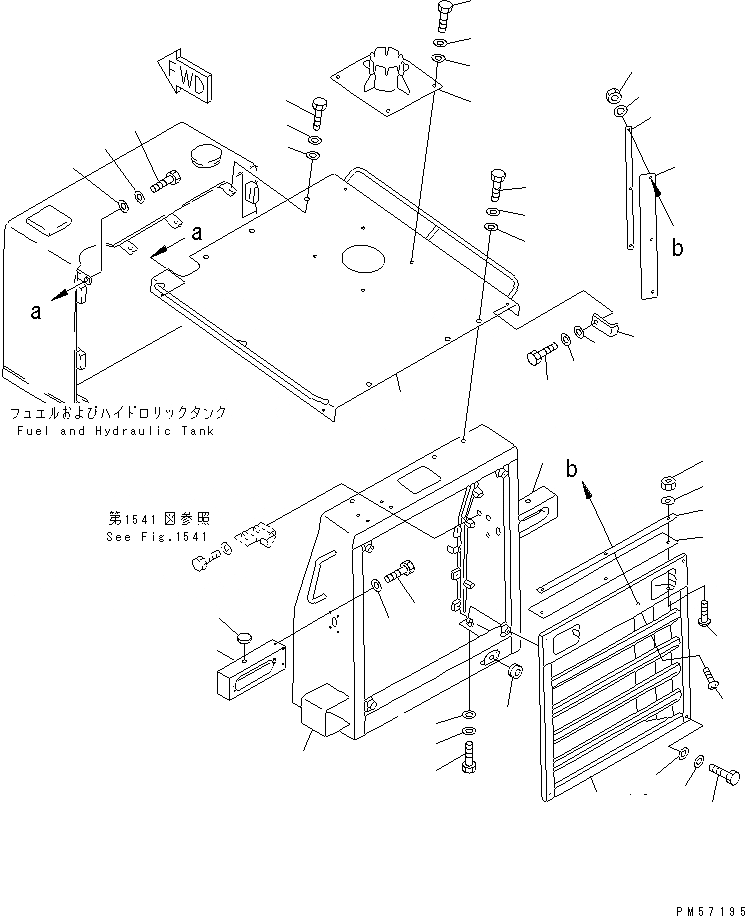 FWD

a

a

b

フュエルおよびハイドロリックタンク
Fuel and Hydraulic Tank

b

第1541図参照
See Fig.1541

PM57195