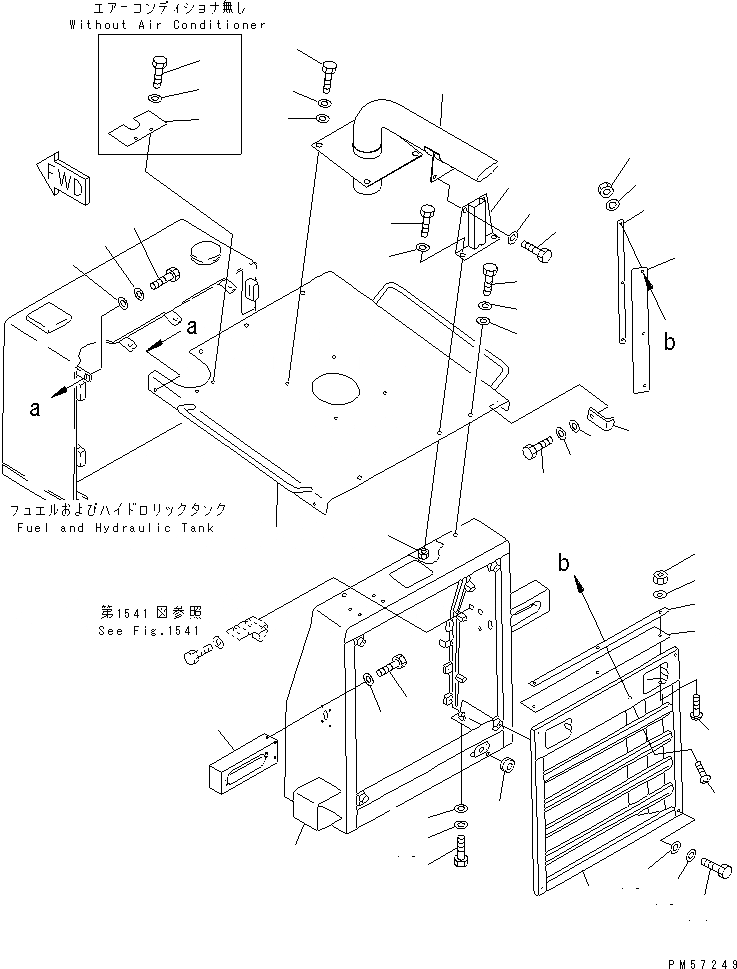 エアーコンディショナ無し
Without Air Conditioner

FWD

a

a

b

フュエルおよびハイドロリックタンク
Fuel and Hydraulic Tank

第1541図参照
See Fig.1541

b

PM57249