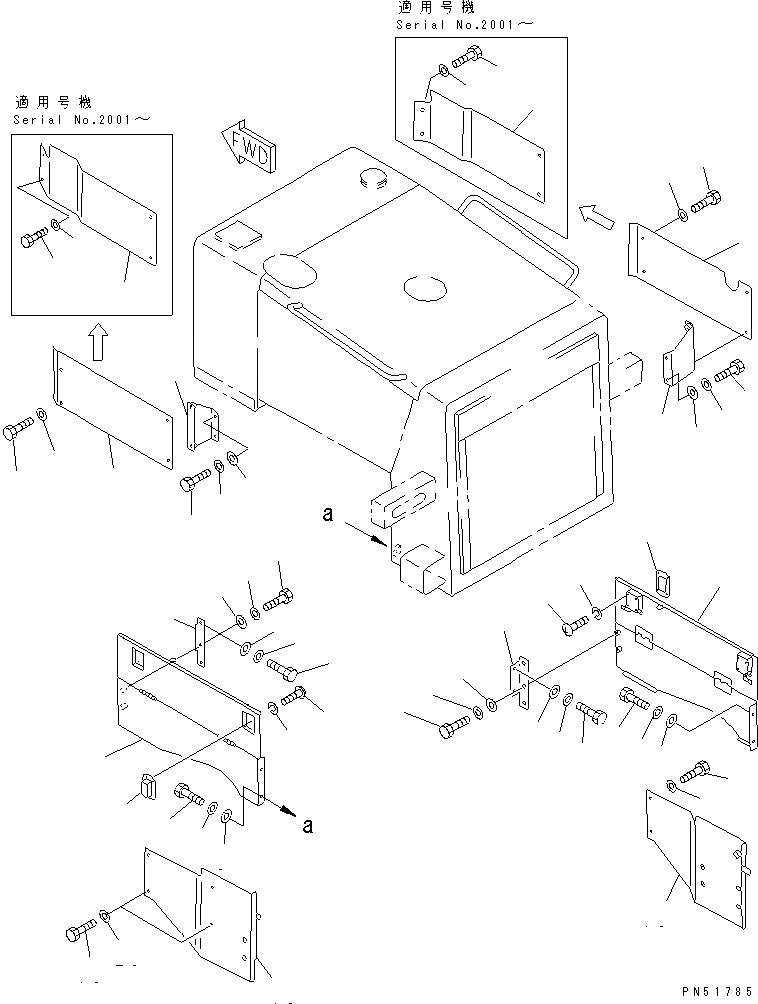 適用号機
Serial No.2001～

適用号機
Serial No.2001～

FWD

a

a

PN51785