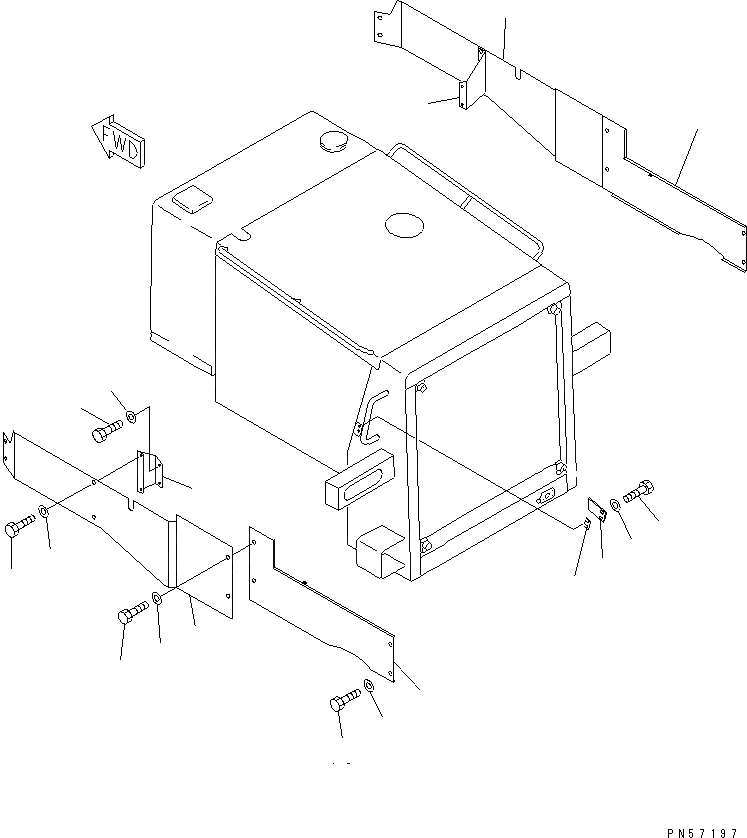 FWD

PN57197