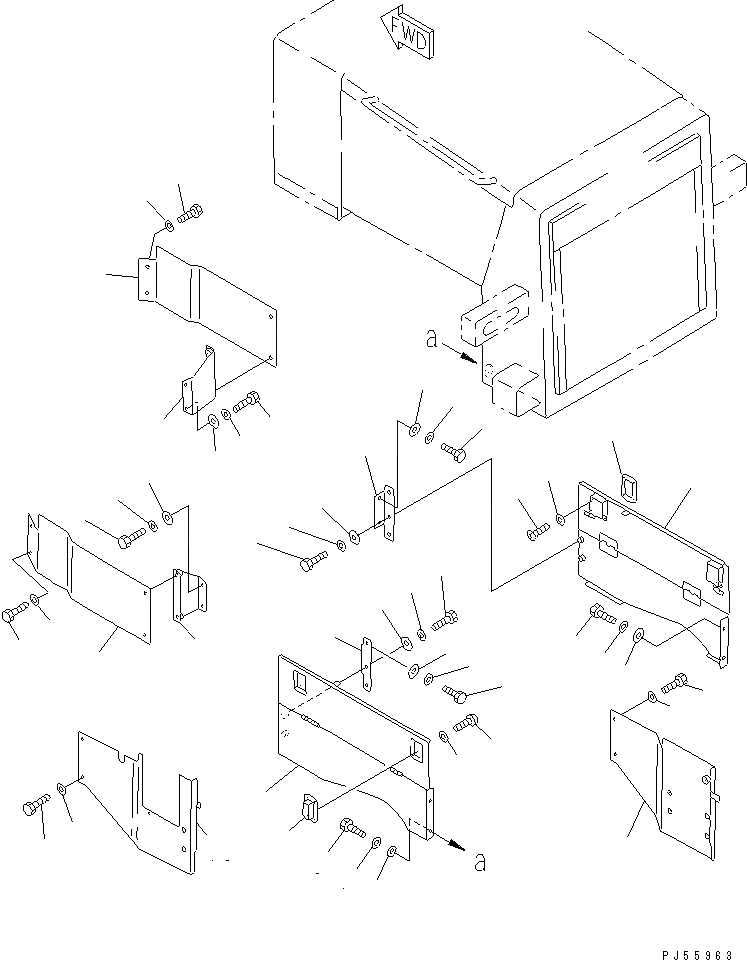 FWD

a

a

PJ55963