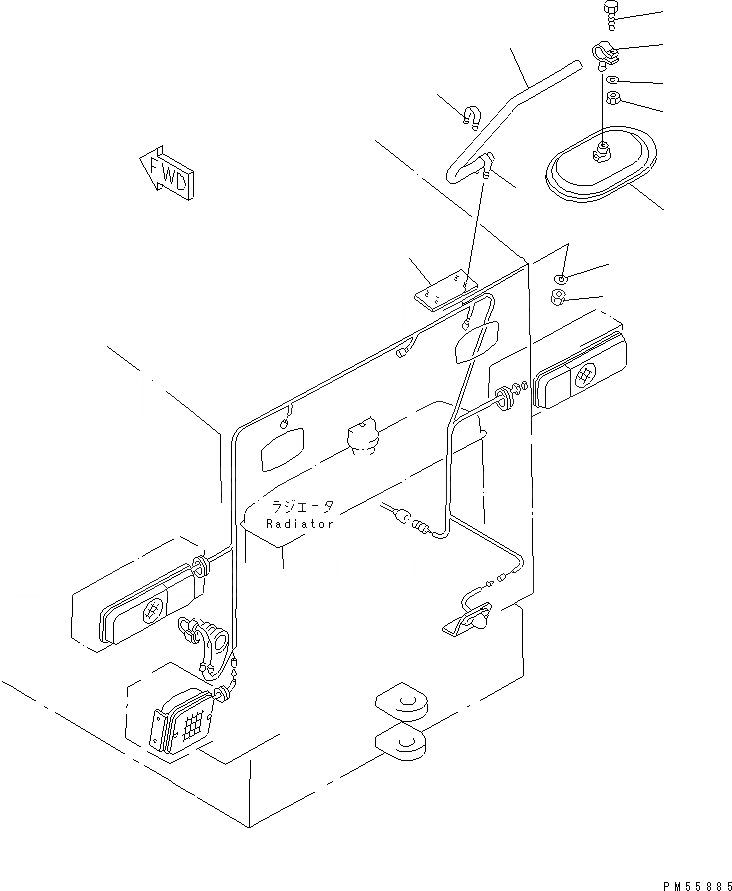 FWD

ラジエータ
Radiator

PM55885