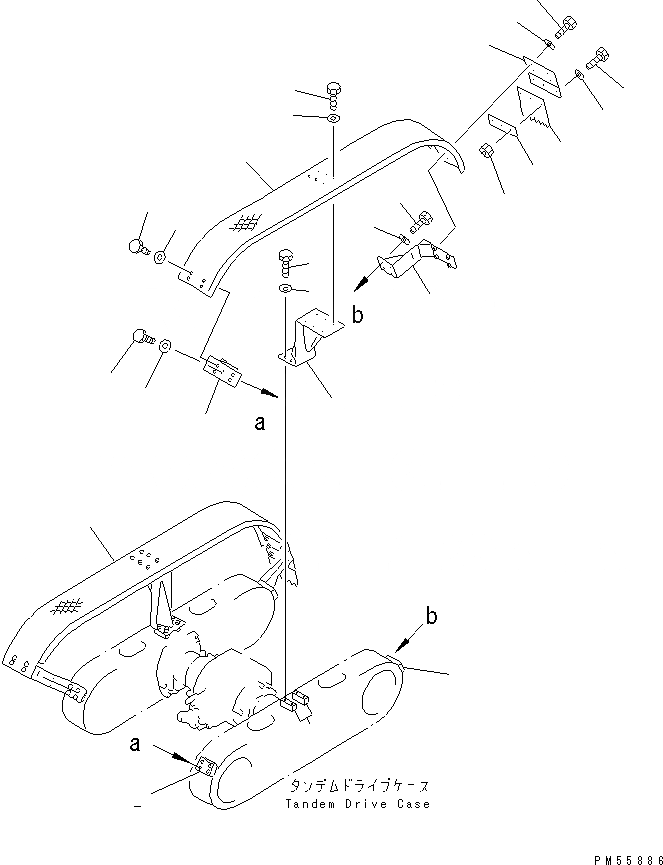 b

a

b

a

タンデムドライブケース
Tandem Drive Case

PM55886