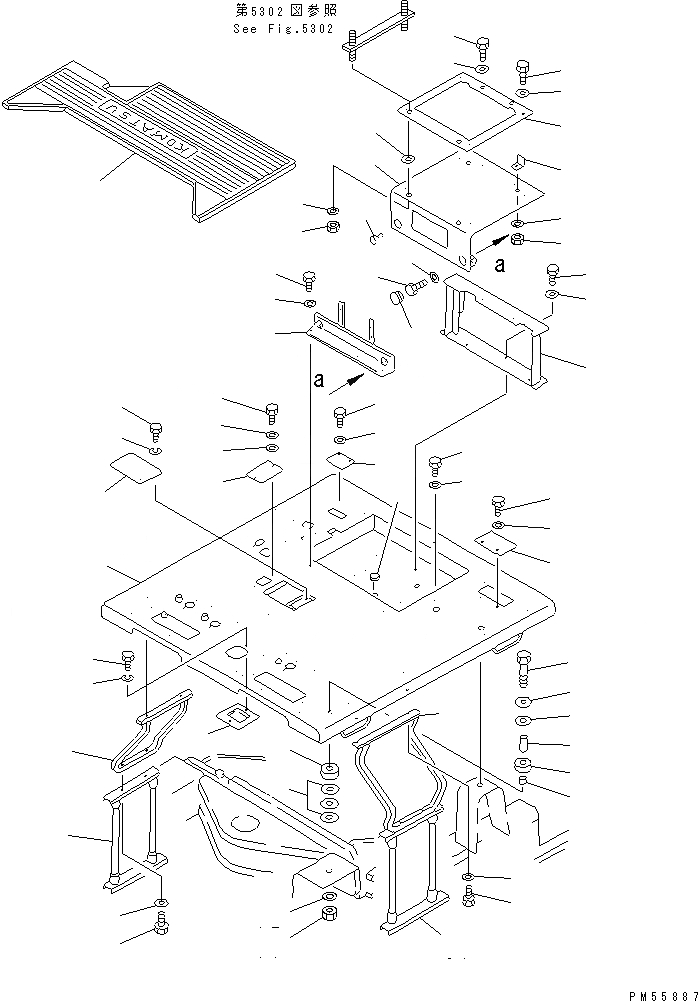 第5302図参照
See Fig.5302

KOMATSU

a

a

PM55887