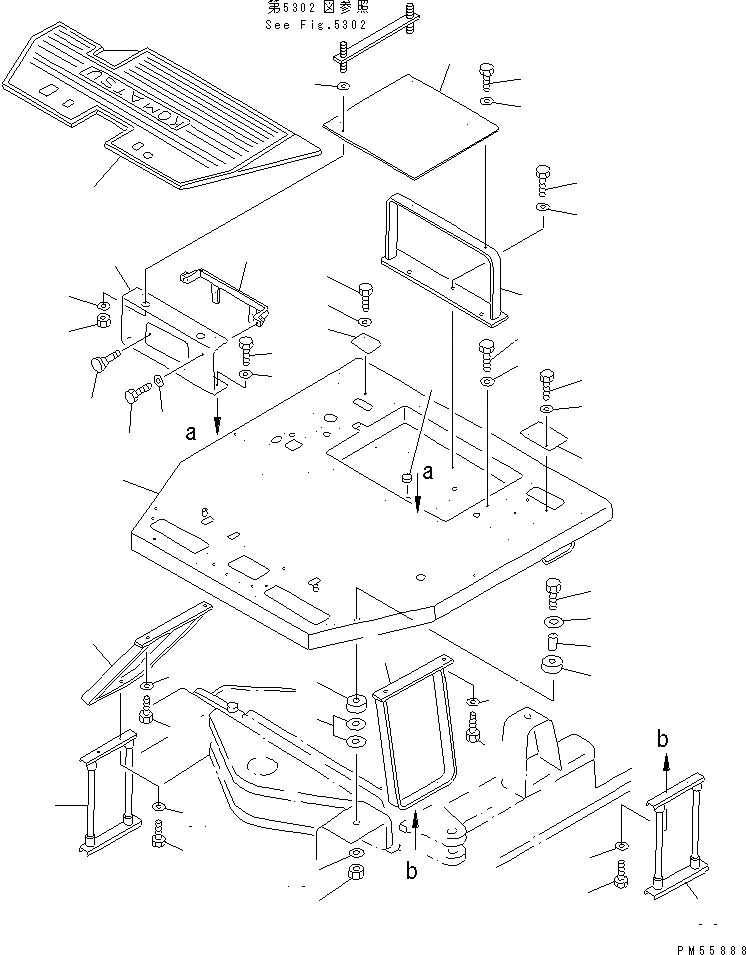 第5302図参照
See Fig.5302

KOMATSU

a

a

b

b

PM55888