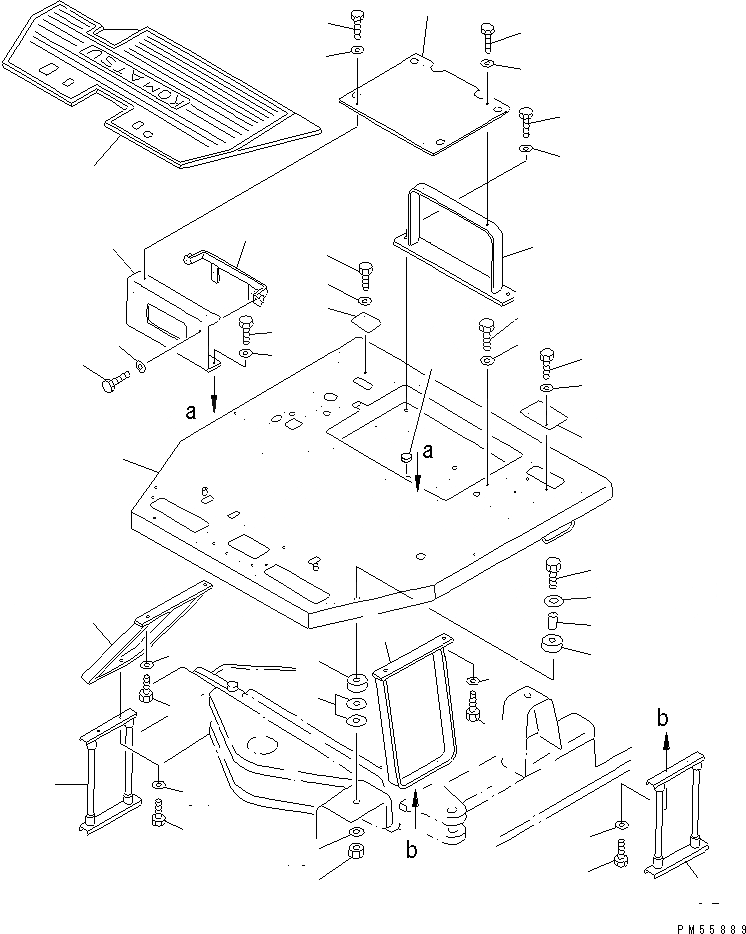 KOMATSU

a

a

b

b

PM55889