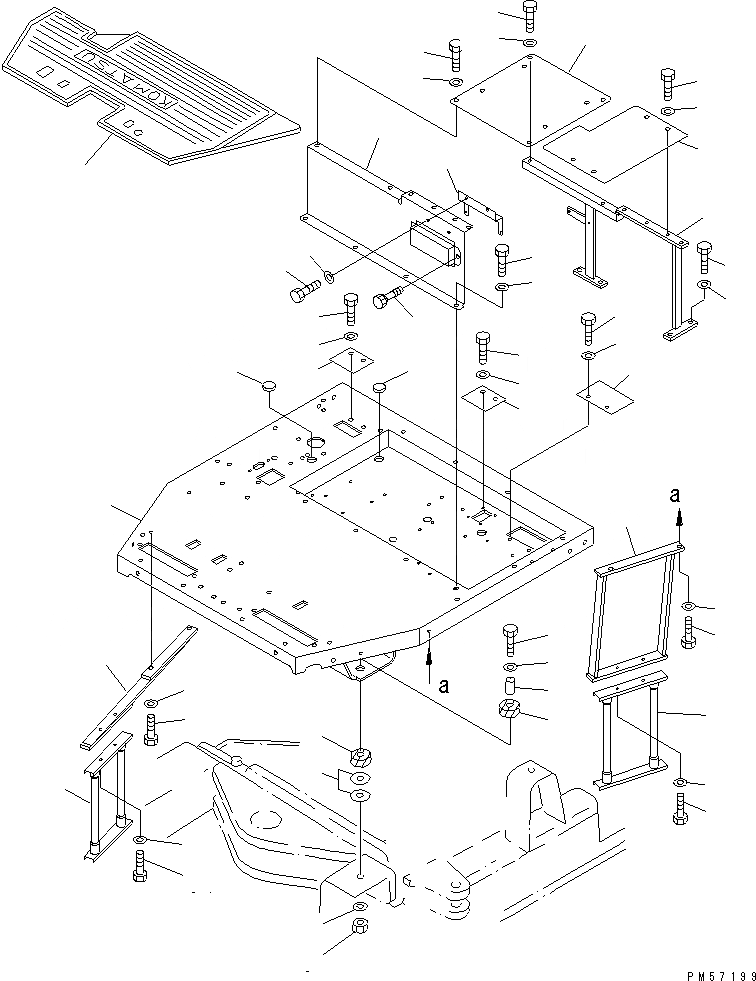 KOMATSU
a
a
PM57199