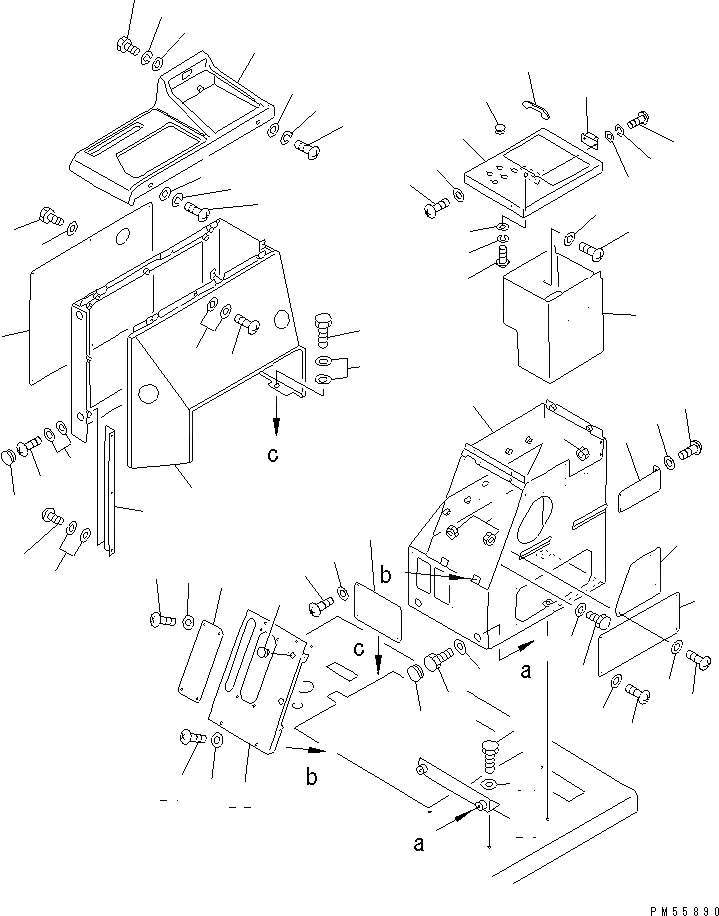 c

b

c

a

b

a

PM55890