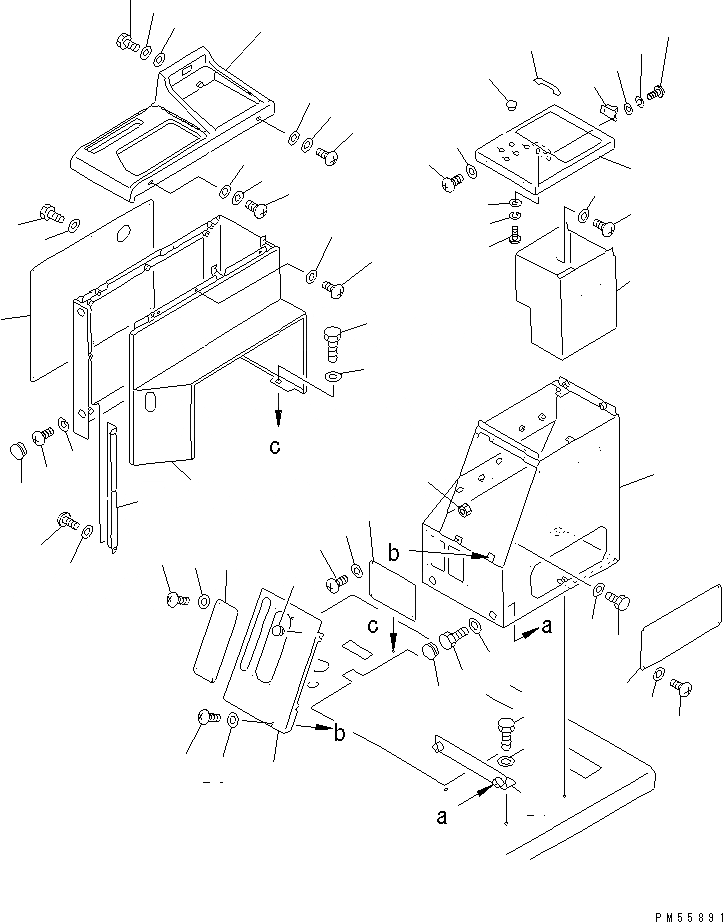 c
b
c
a
b
a
PM55891