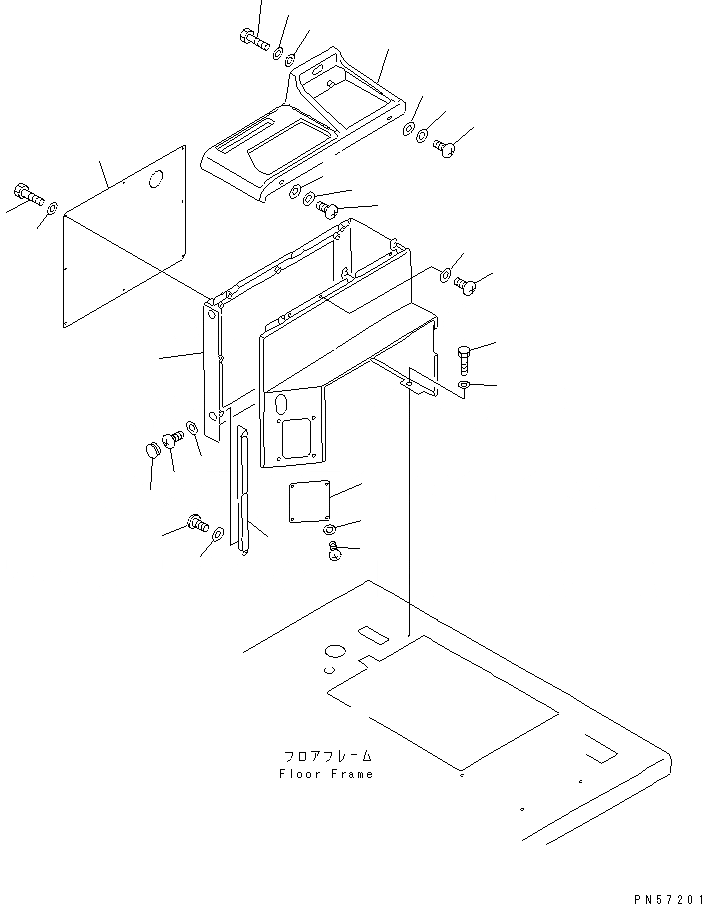 フロアフレーム
Floor Frame

PN57201