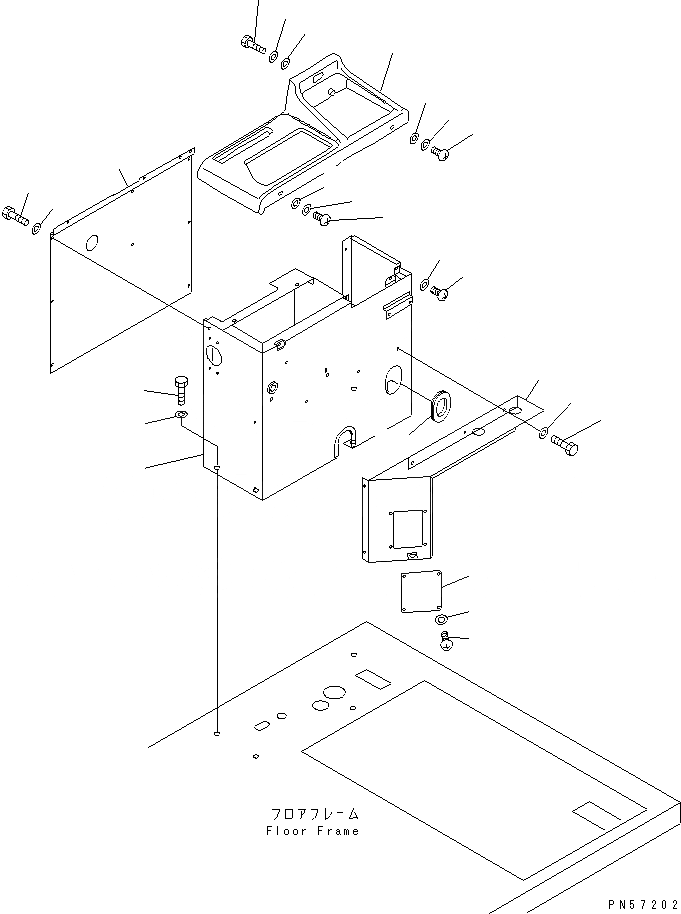 フロアフレーム
Floor Frame

PN57202