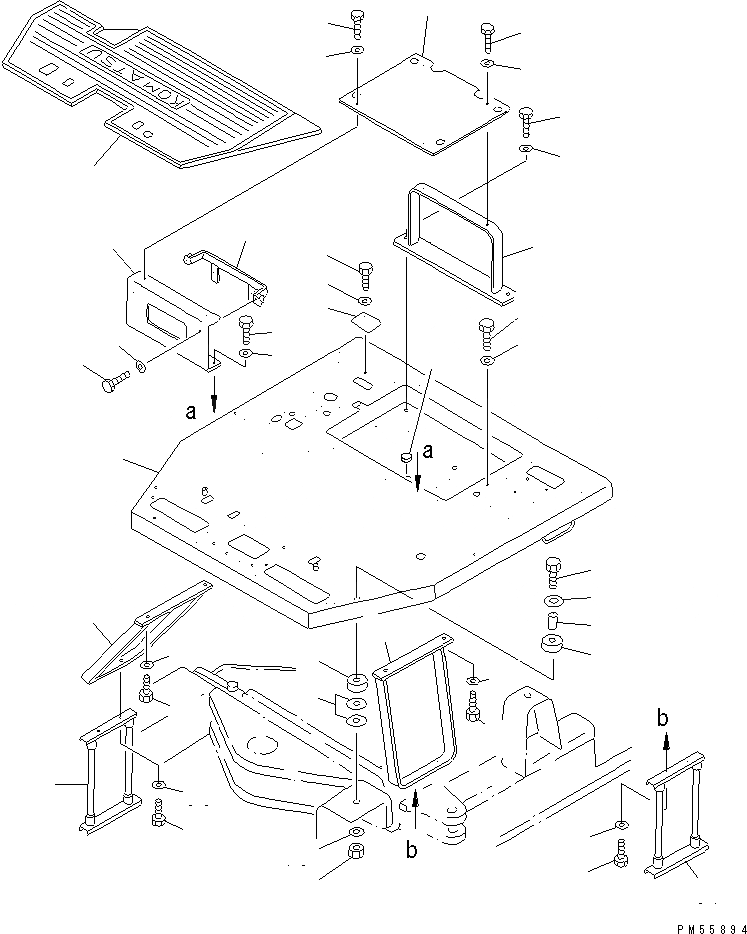 KOMATSU

a

a

b

b

PM55894