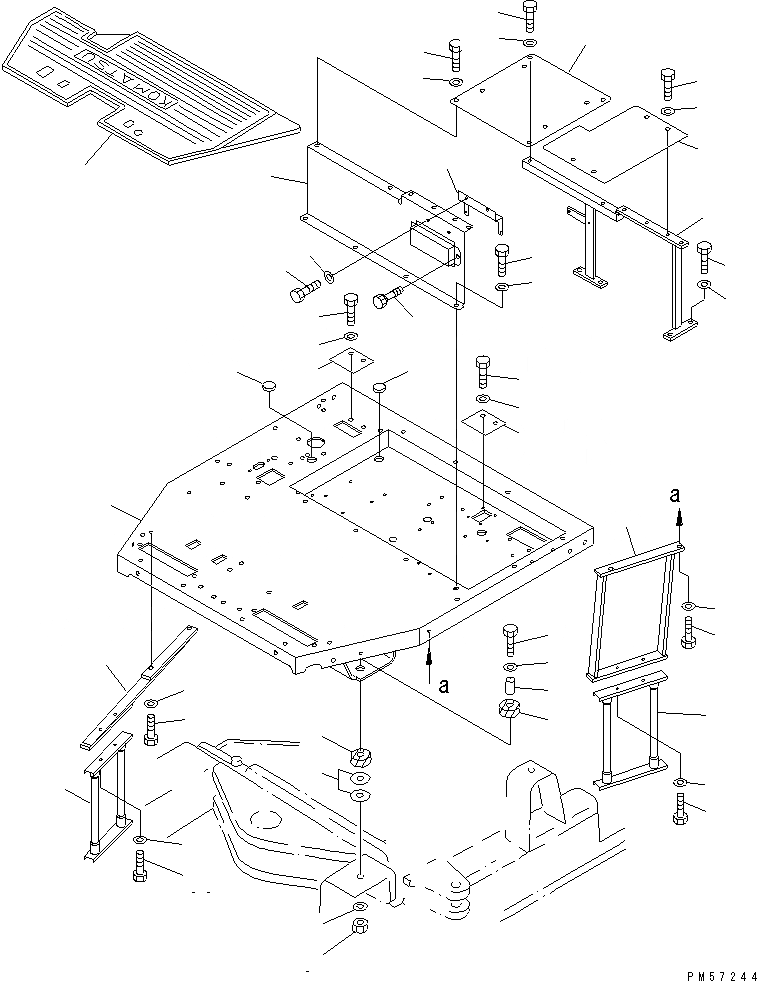 KOMATSU

a

a

PM57244