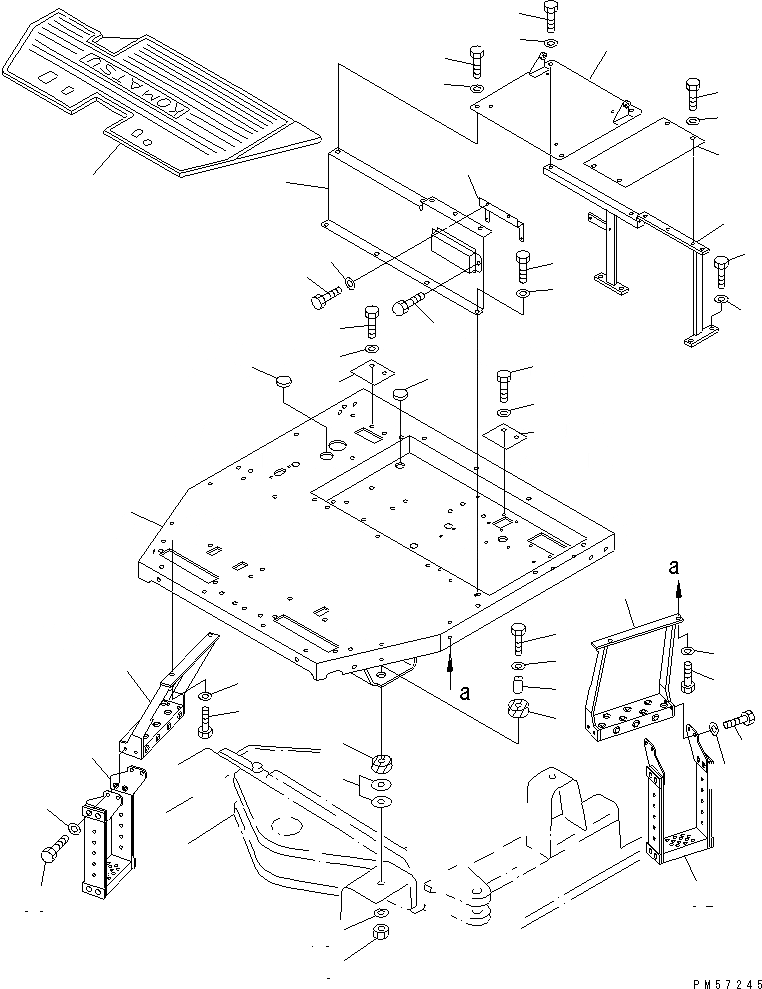 KOMATSU

a

a

PM57245