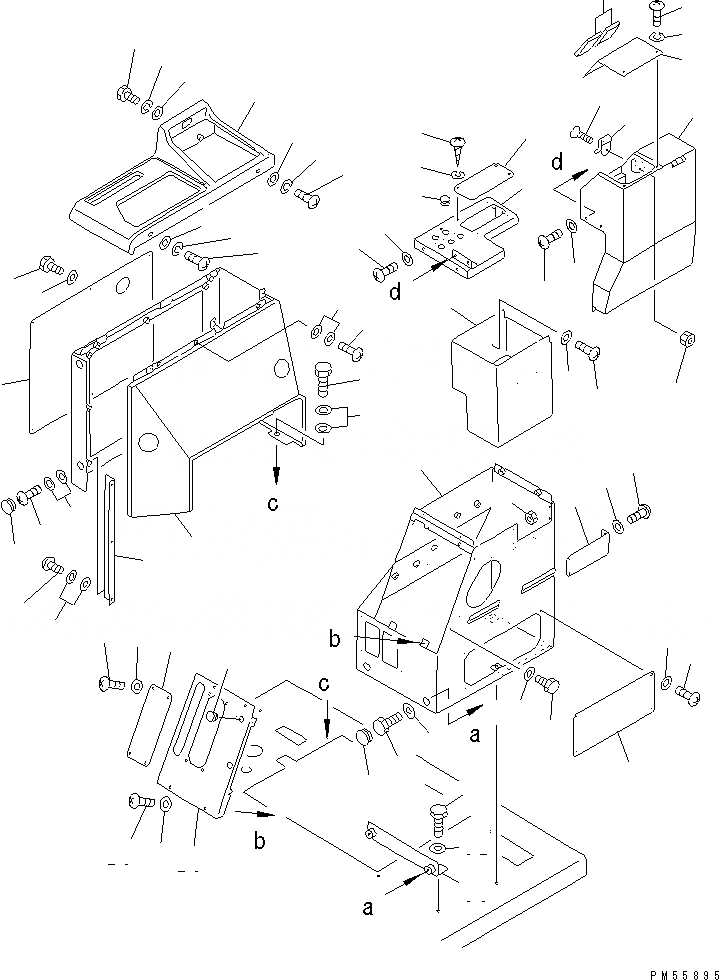 d
d
c
b
c
a
b
a
PM55895