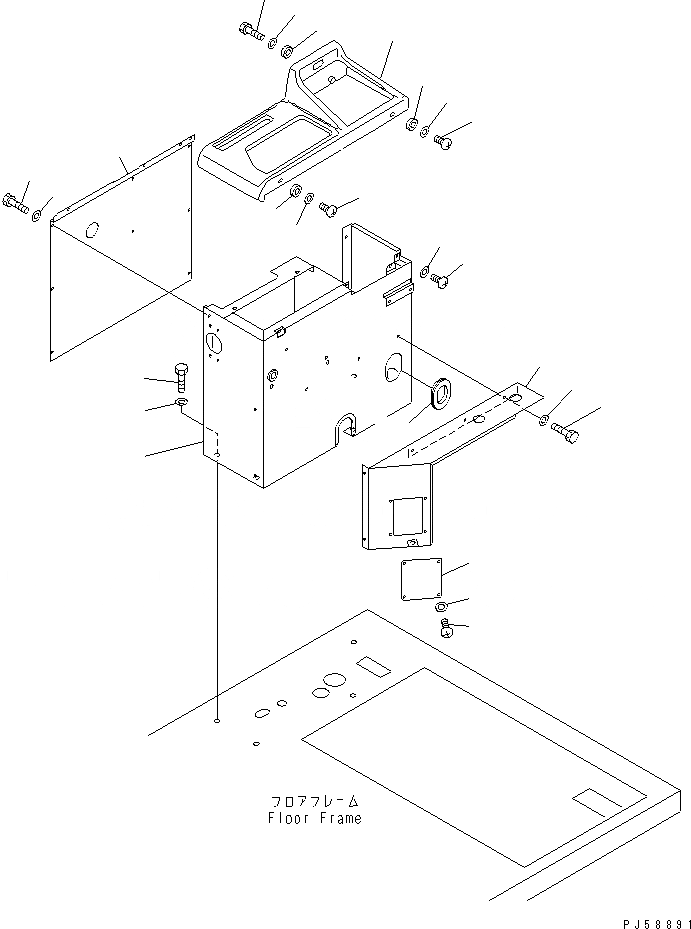 フロアフレーム
Floor Frame

PJ58891