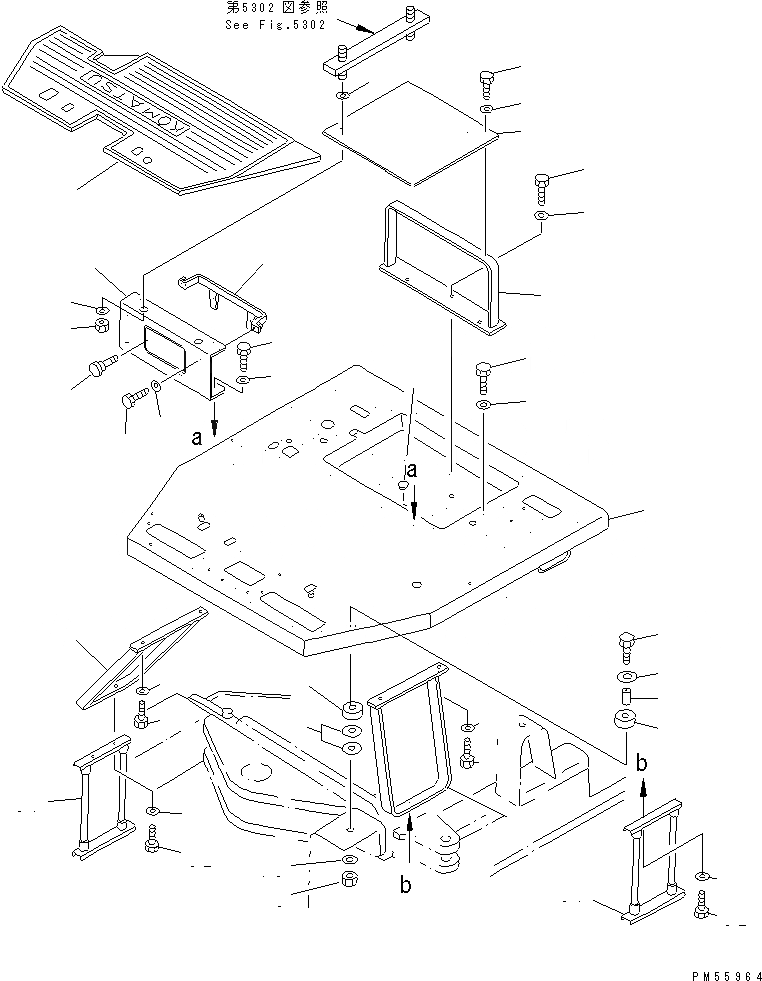 第5302図参照
See Fig.5302

KOMATSU

a
a
b
b

PM55964