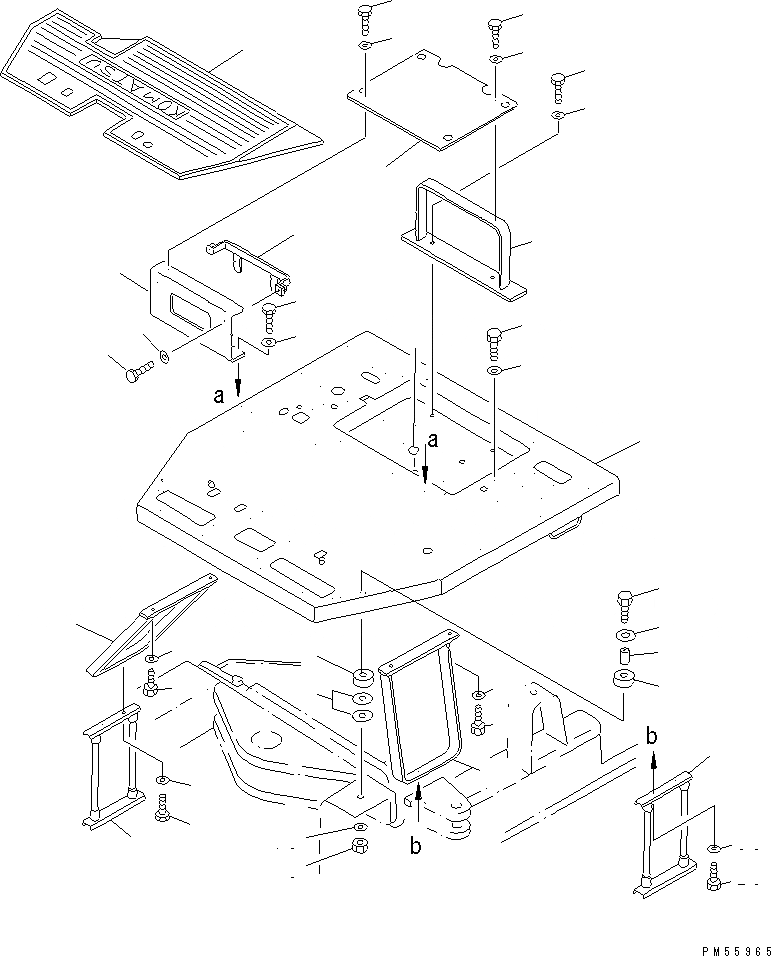 KOMATSU

a

a

b

b

PM55965