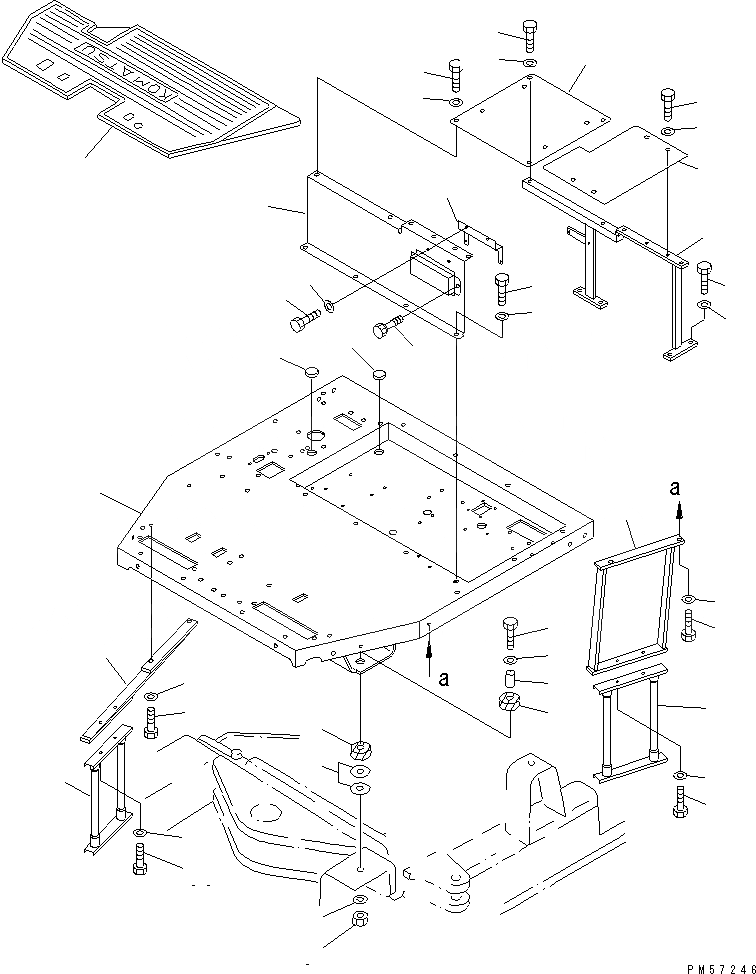 KOMATSU

a

a

PM57246