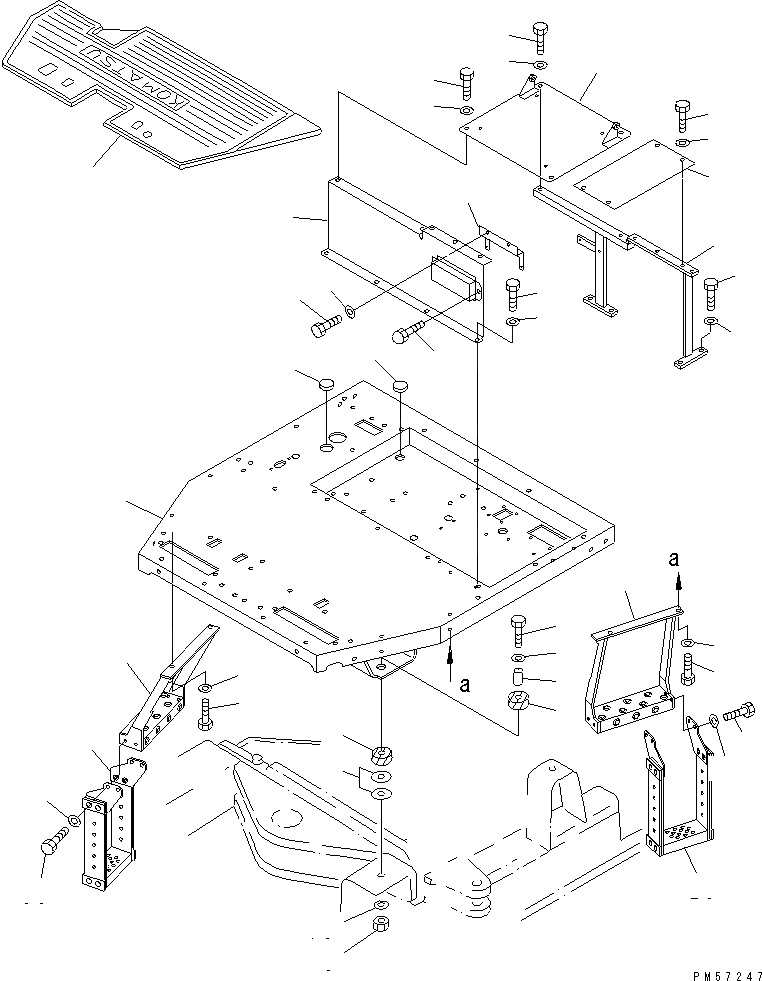 KOMATSU

a

a

PM57247