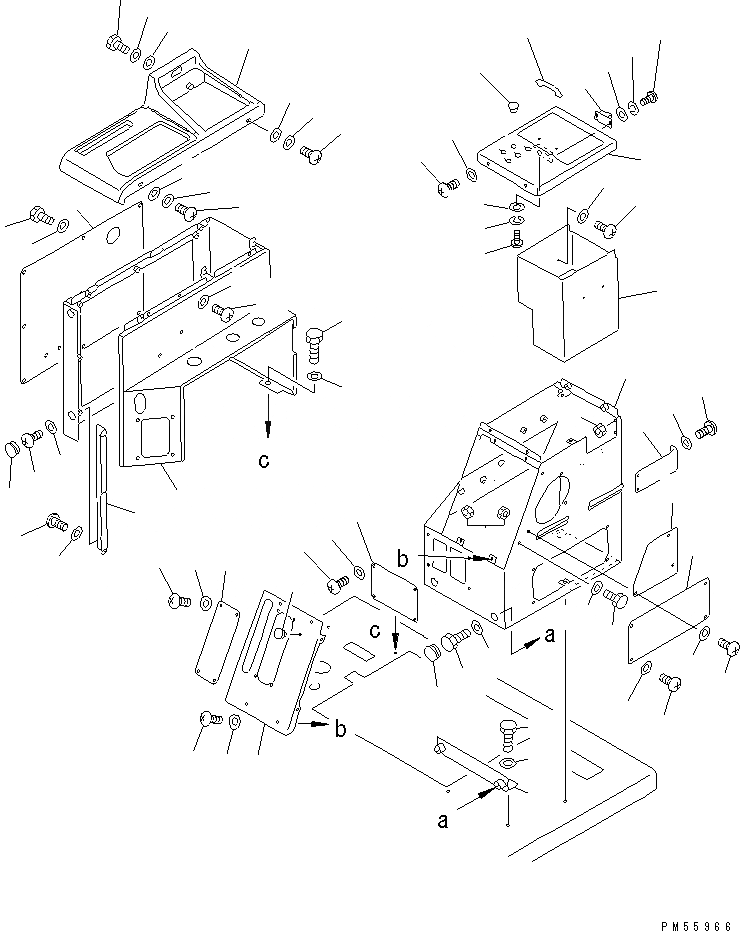 c

b

c

a

b

a

PM55966