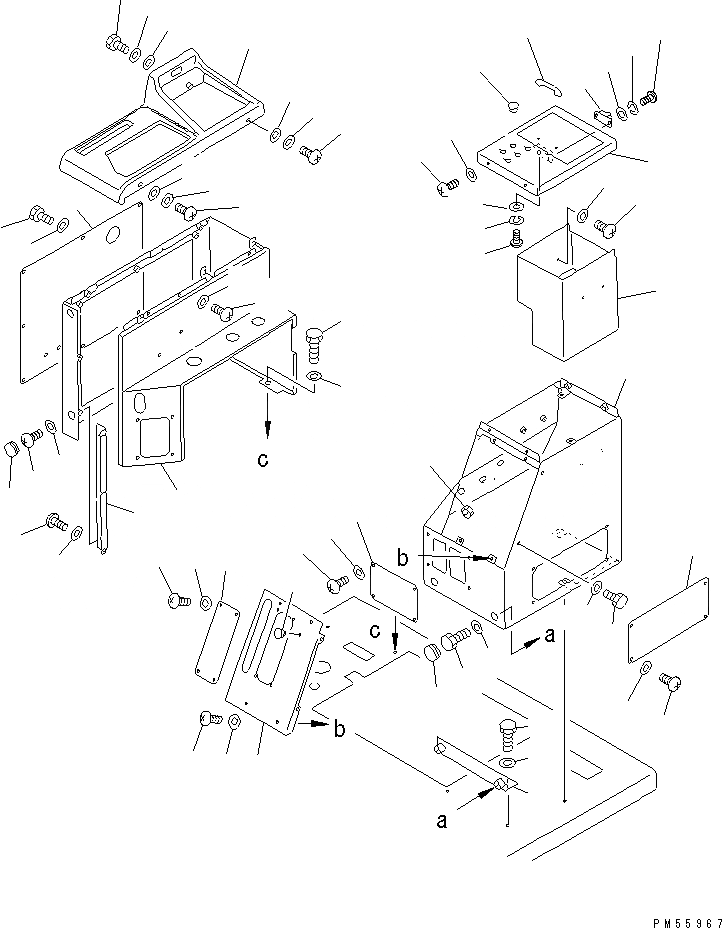 c

b

c

a

b

a

PM55967