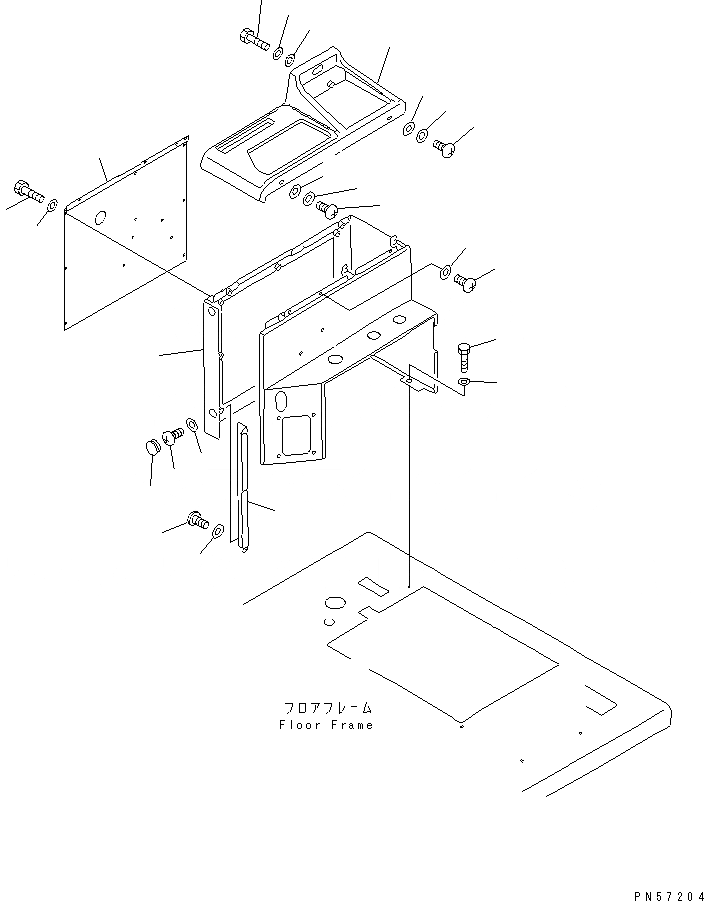 フロアフレーム
Floor Frame

PN57204