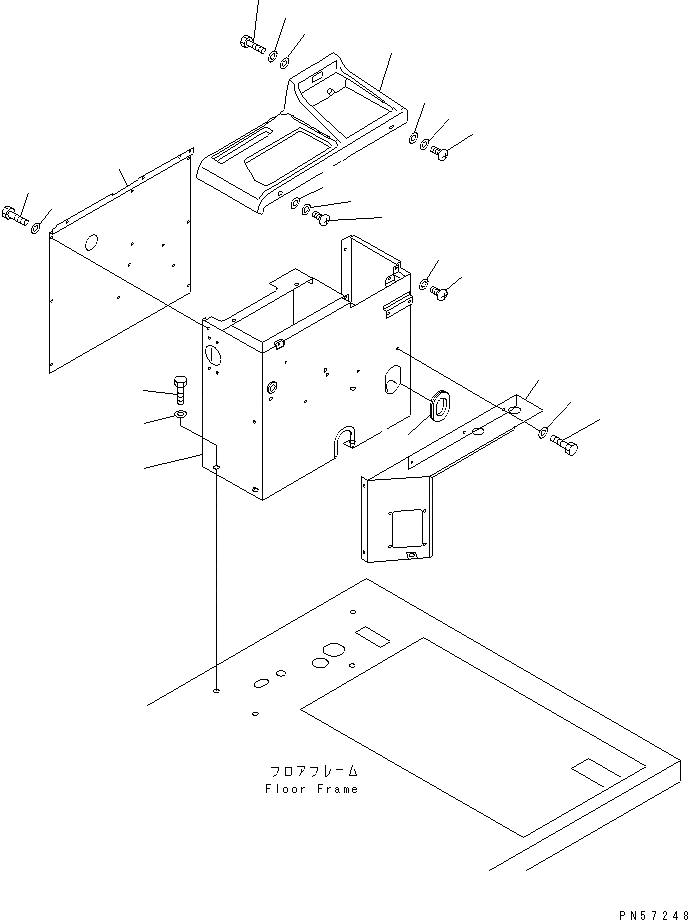 フロアフレーム
Floor Frame

PN57248