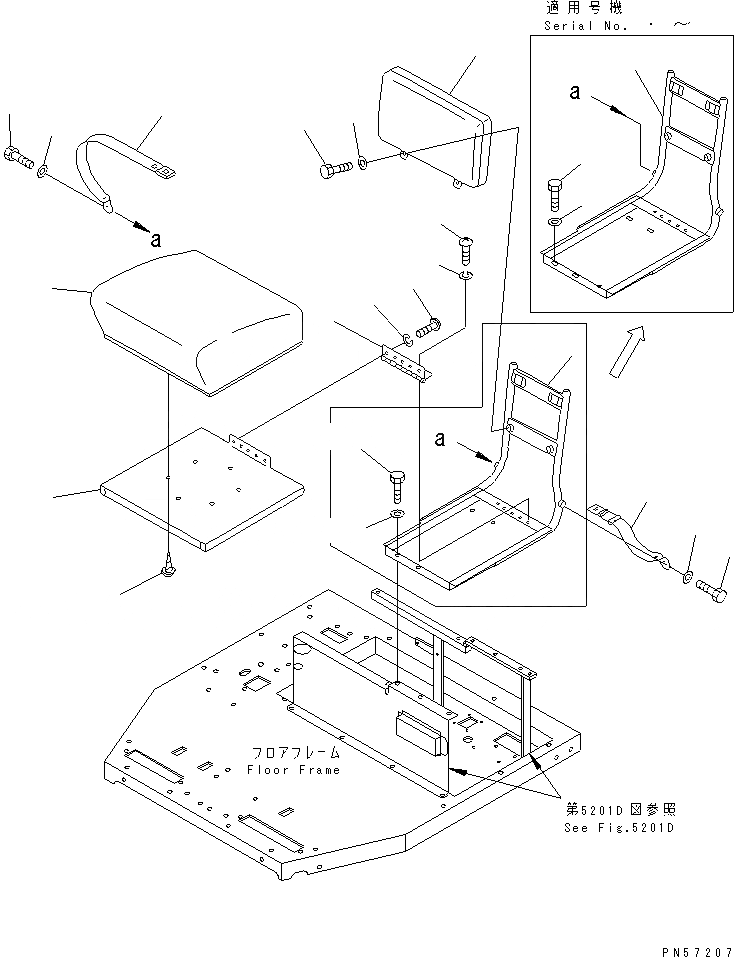 適用号機
Serial No. ・ ~

a

a

a

フロアフレーム
Floor Frame

第5201D図参照
See Fig.5201D

PN57207